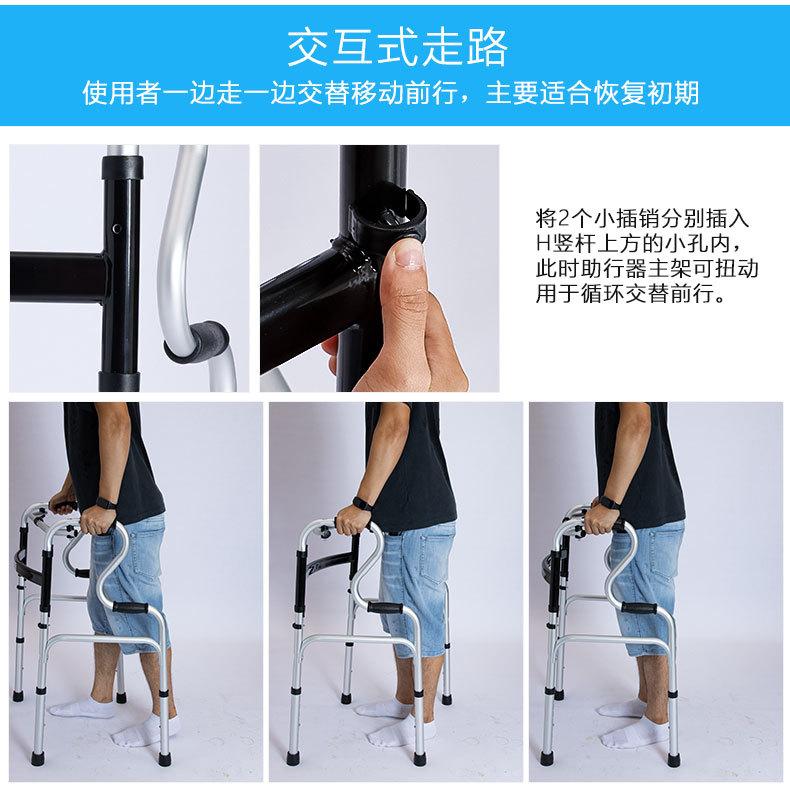 交互式走路

使用者一边走一边交替移动前行，主要适合恢复初期

将2个小插销分别插入H竖杆上方的小孔内，此时助行器主架可扭动用于循环交替前行。