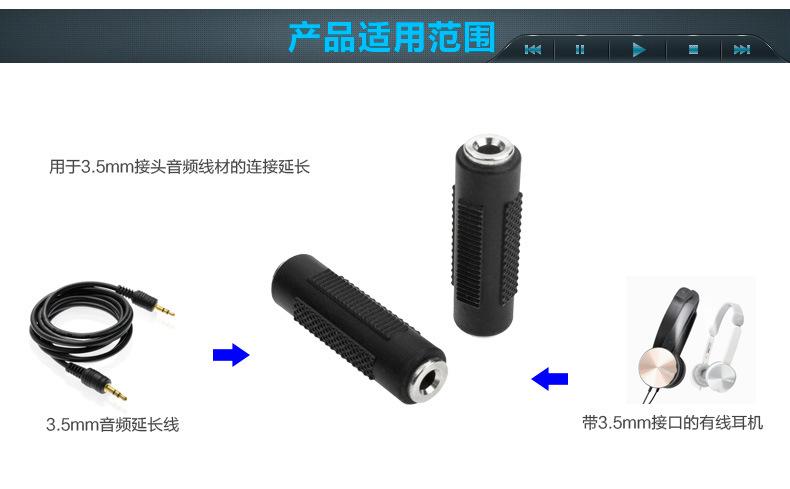 产品适用范围

用于3.5mm接头音频线材的连接延长

3.5mm音频延长线

带3.5mm接口的有线耳机