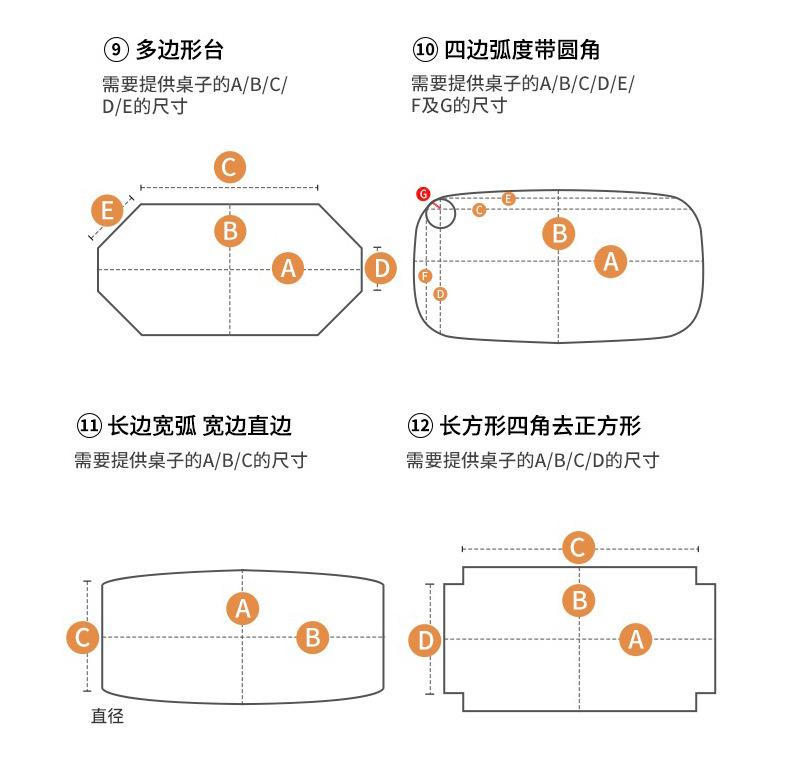 ⑨ 多边形台
需要提供桌子的A/B/C/D/E的尺寸

C
E
B
A
D

⑩ 四边弧度带圆角
需要提供桌子的A/B/C/D/E/F及G的尺寸

G
E
C
B
A
F
D

⑪ 长边宽弧 宽边直边
需要提供桌子的A/B/C的尺寸

A
C
B
直径

⑫ 长方形四角去正方形
需要提供桌子的A/B/C/D的尺寸

C
B
D
A