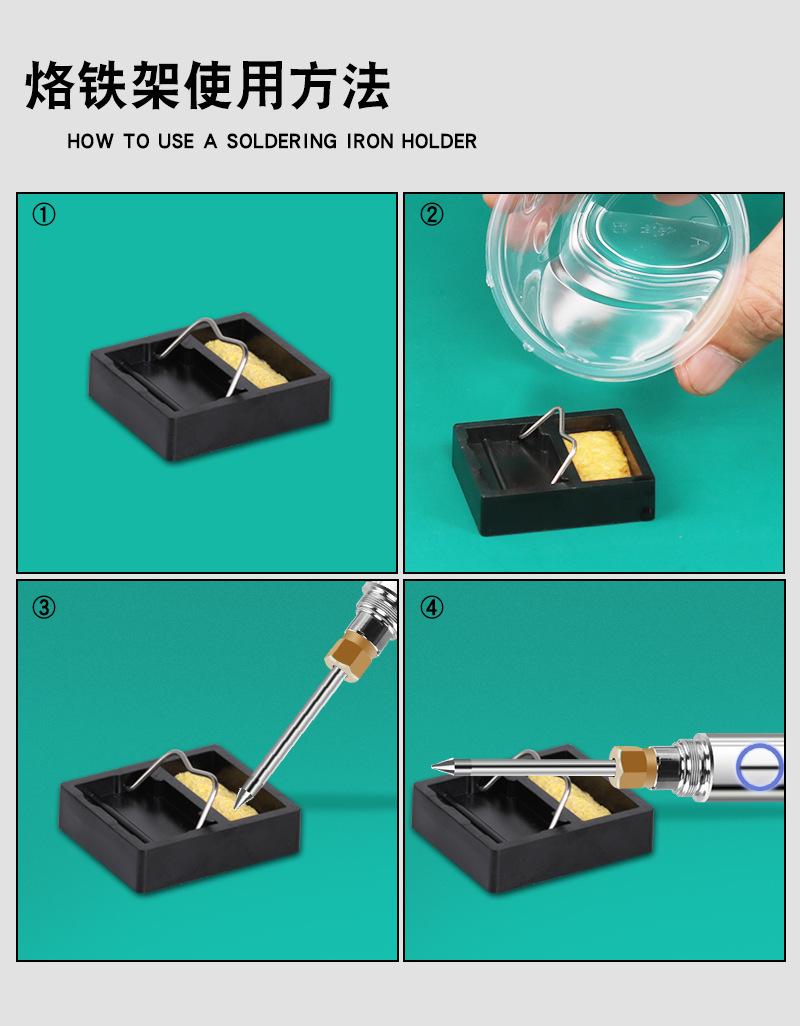 烙铁架使用方法

HOW TO USE A SOLDERING IRON HOLDER

①

②

③

④