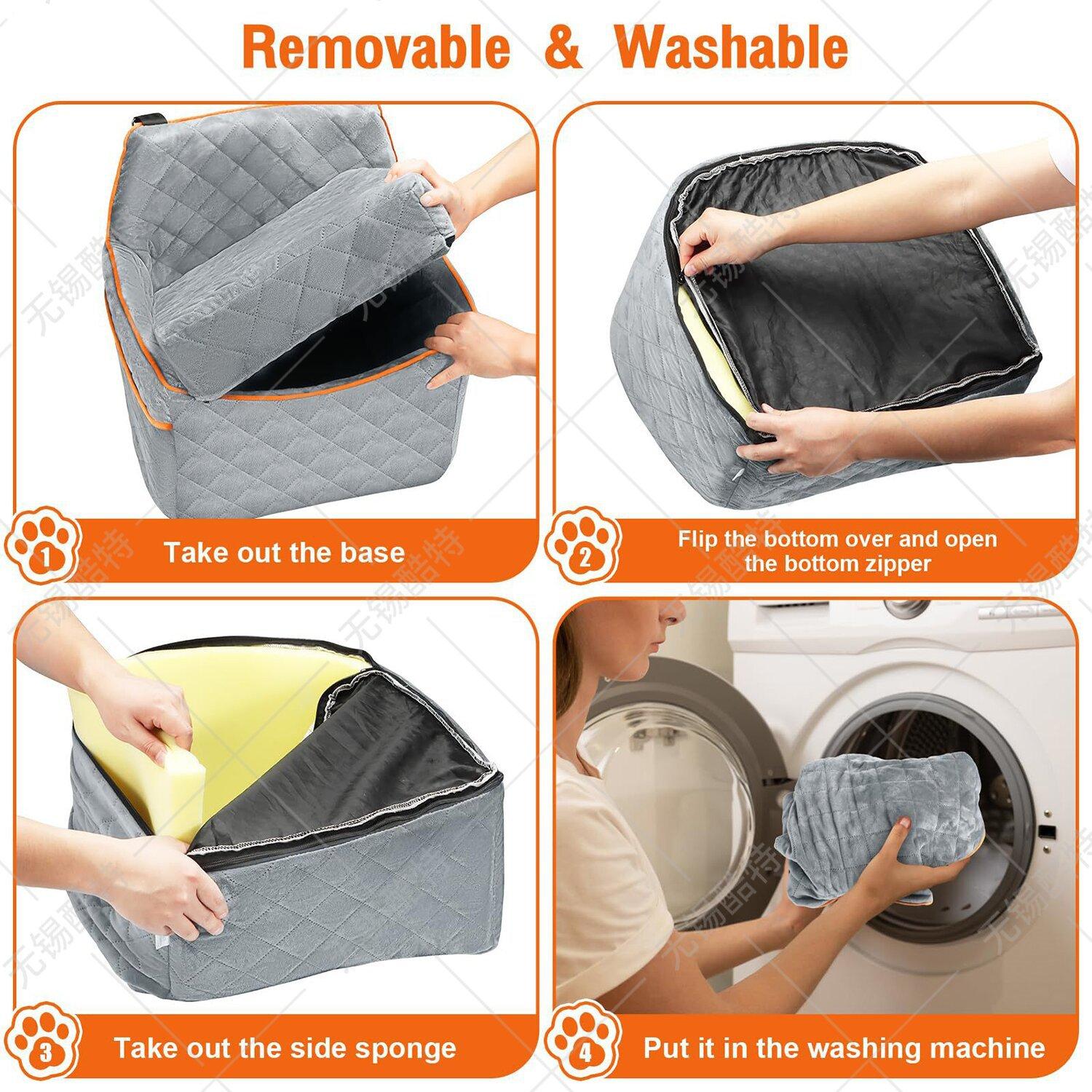 Removable & Washable

1
Take out the base

2
Flip the bottom over and open the bottom zipper

3
Take out the side sponge

4
Put it in the washing machine

无锡酷特