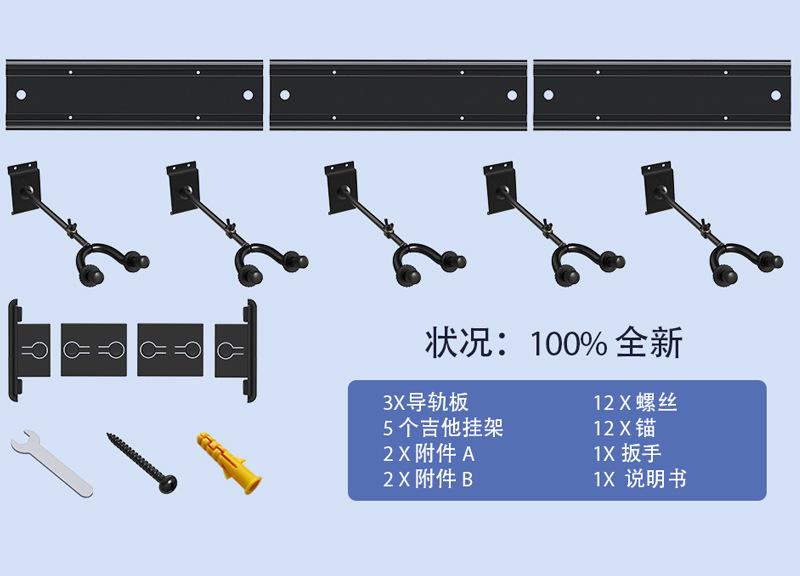 状况：100% 全新

3X导轨板
5 个吉他挂架
2 X 附件 A
2 X 附件 B

12 X 螺丝
12 X 锚
1X 扳手
1X 说明书