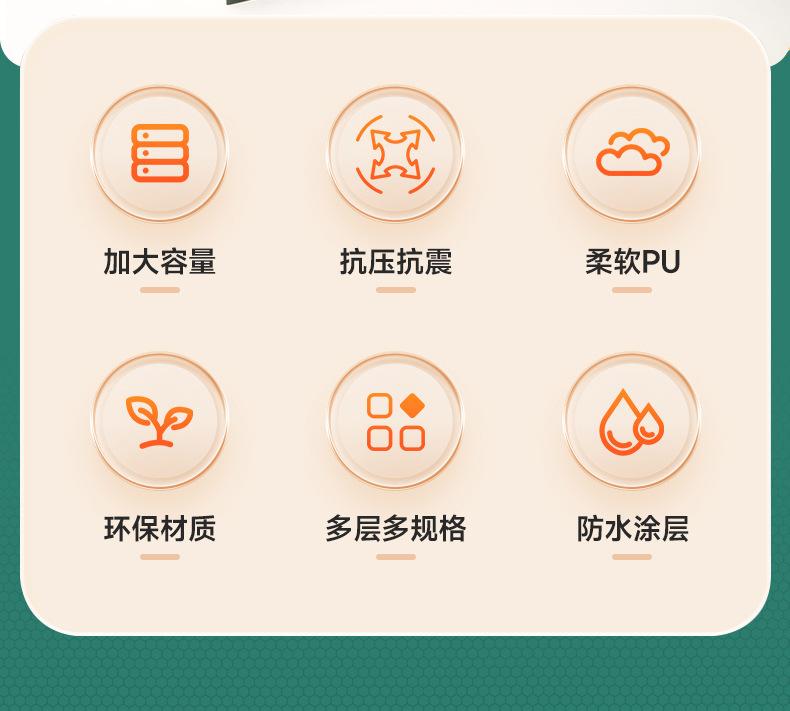 加大容量

抗压抗震

柔软PU

环保材质

多层多规格

防水涂层