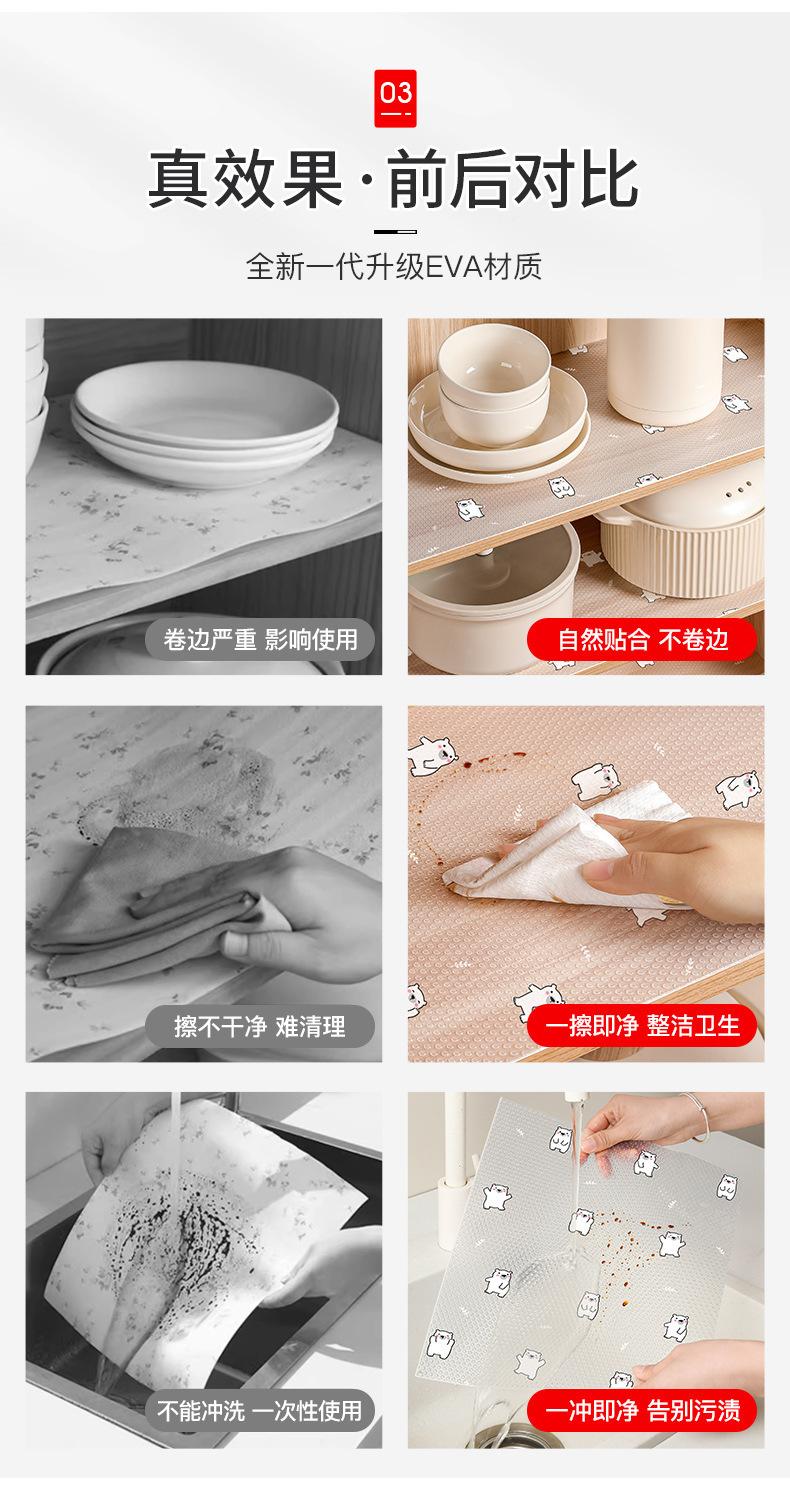 03

真效果·前后对比

全新一代升级EVA材质

卷边严重 影响使用

自然贴合 不卷边

擦不干净 难清理

一擦即净 整洁卫生

不能冲洗 一次性使用

一冲即净 告别污渍