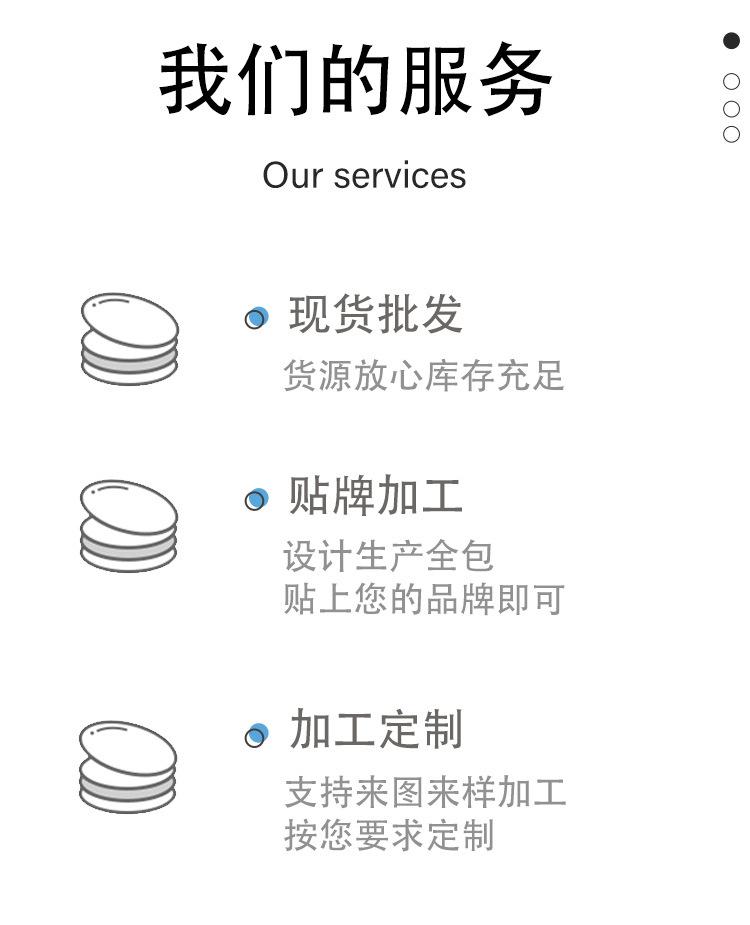 我们的服务

Our services

现货批发

货源放心库存充足

贴牌加工

设计生产全包
贴上您的品牌即可

加工定制

支持来图来样加工
按您要求定制