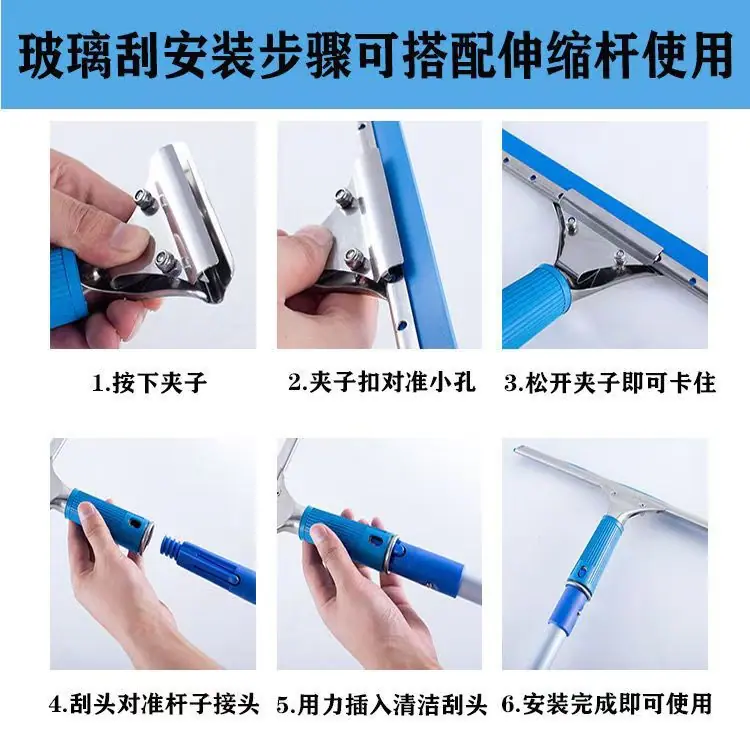 玻璃刮安装步骤可搭配伸缩杆使用

1.按下夹子

2.夹子扣对准小孔

3.松开夹子即可卡住

4.刮头对准杆子接头

5.用力插入清洁刮头

6.安装完成即可使用