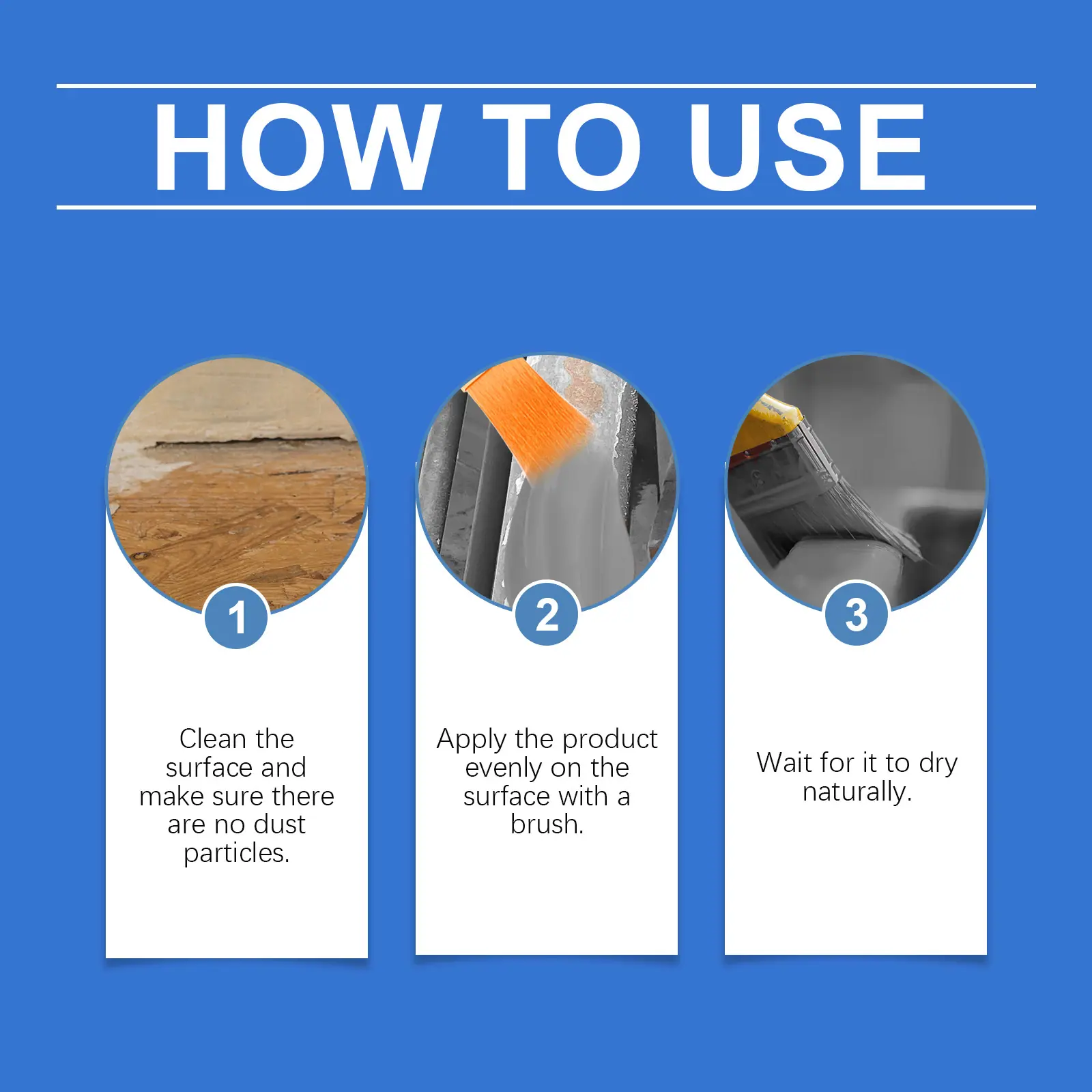 HOW TO USE

1

Clean the surface and make sure there are no dust particles.

2

Apply the product evenly on the surface with a brush.

3

Wait for it to dry naturally.