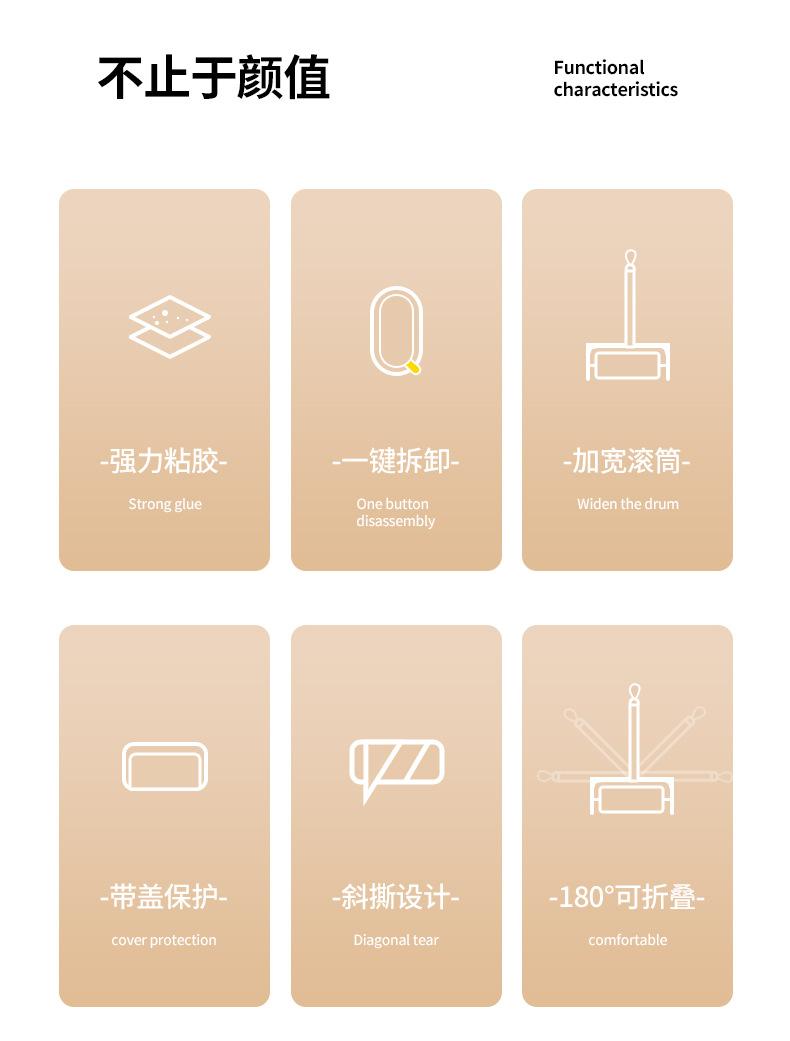 不止于颜值

Functional
characteristics

-强力粘胶-

Strong glue

-一键拆卸-

One button
disassembly

-加宽滚筒-

Widen the drum

-带盖保护-

cover protection

-斜撕设计-

Diagonal tear

-180°可折叠-

comfortable