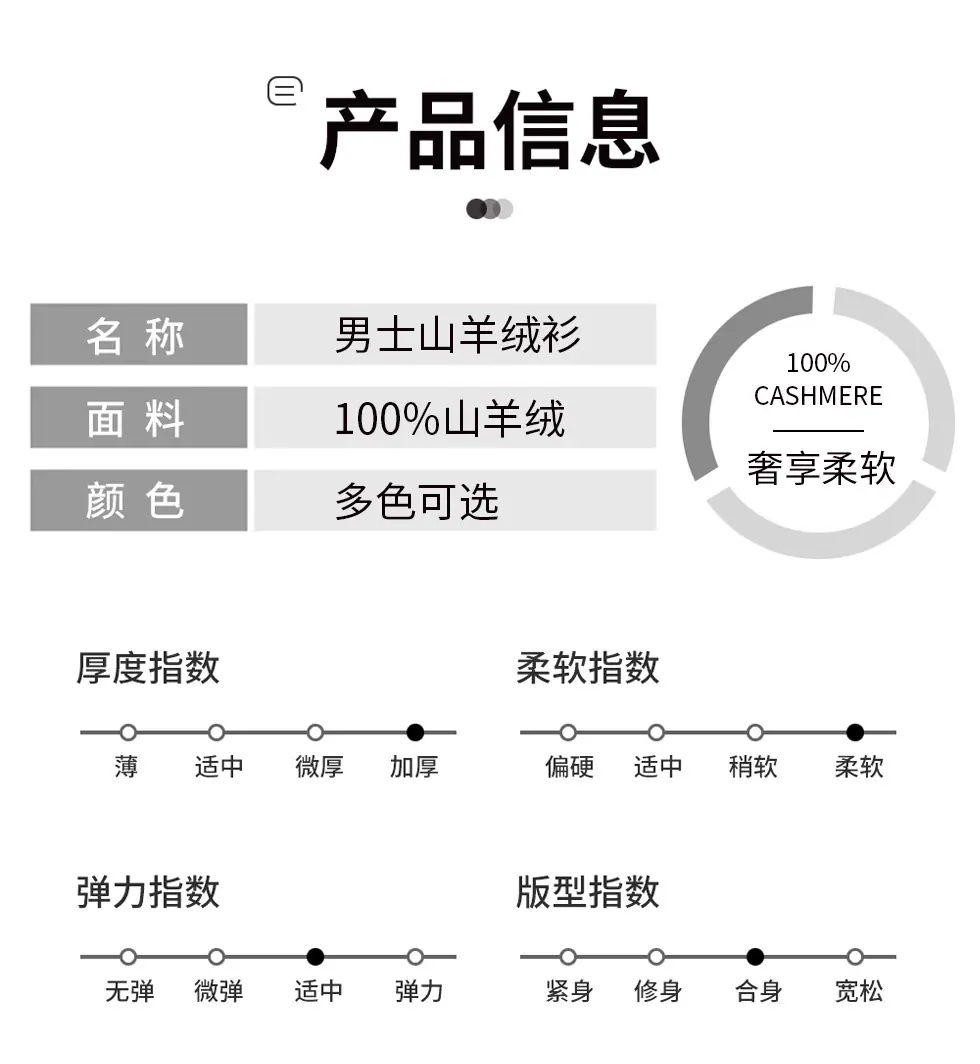 产品信息

名称 男士山羊绒衫
面料 100%山羊绒
颜色 多色可选

100%
CASHMERE
奢享柔软

厚度指数
薄 适中 微厚 加厚

柔软指数
偏硬 适中 稍软 柔软

弹力指数
无弹 微弹 适中 弹力

版型指数
紧身 修身 合身 宽松