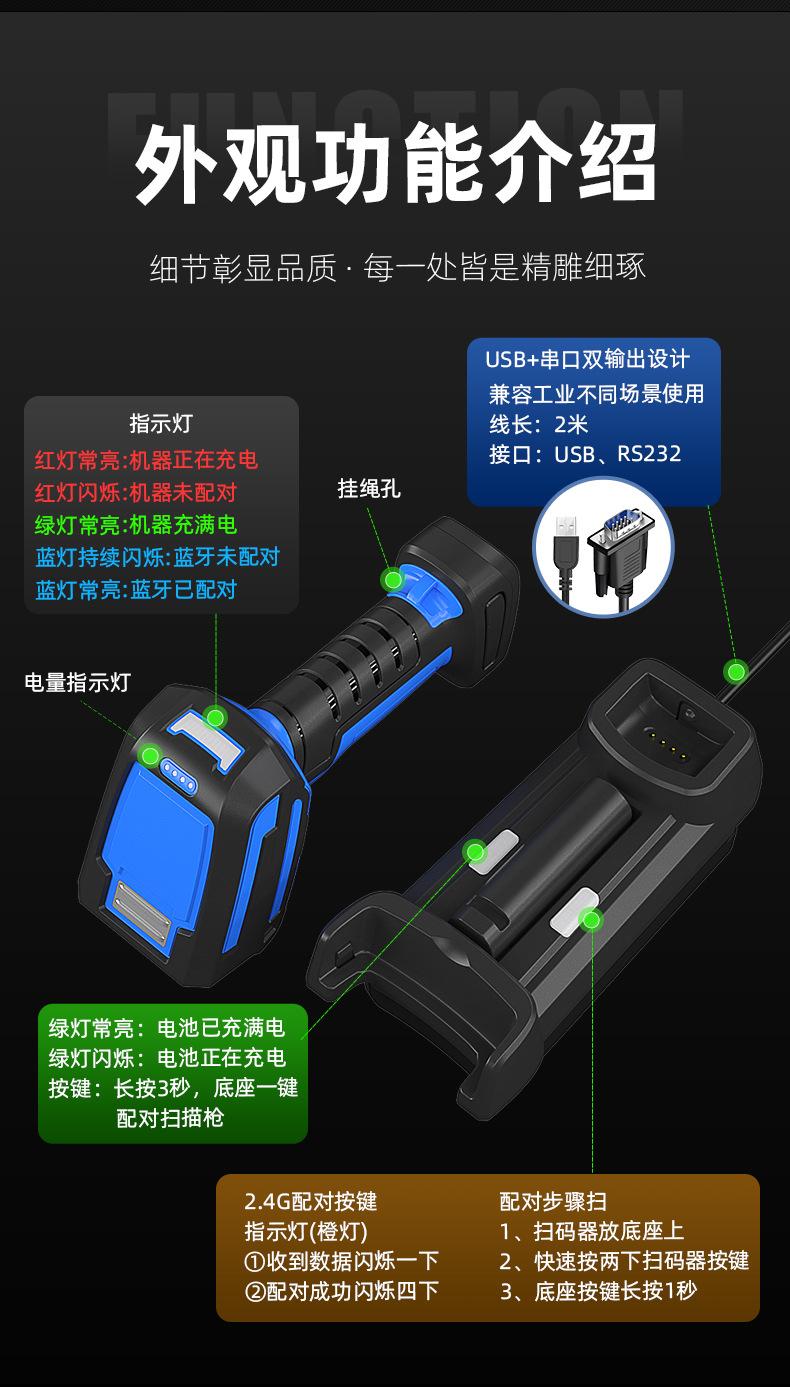 FUNCTION

外观功能介绍

细节彰显品质 · 每一处皆是精雕细琢

USB+串口双输出设计
兼容工业不同场景使用
线长：2米
接口：USB、RS232

指示灯
红灯常亮:机器正在充电
红灯闪烁:机器未配对
绿灯常亮:机器充满电
蓝灯持续闪烁:蓝牙未配对
蓝灯常亮:蓝牙已配对

挂绳孔

电量指示灯

绿灯常亮：电池已充满电
绿灯闪烁：电池正在充电
按键：长按3秒，底座一键配对扫描枪

2.4G配对按键
指示灯(橙灯)
①收到数据闪烁一下
②配对成功闪烁四下

配对步骤扫
1、扫码器放底座上
2、快速按两下扫码器按键
3、底座按键长按1秒