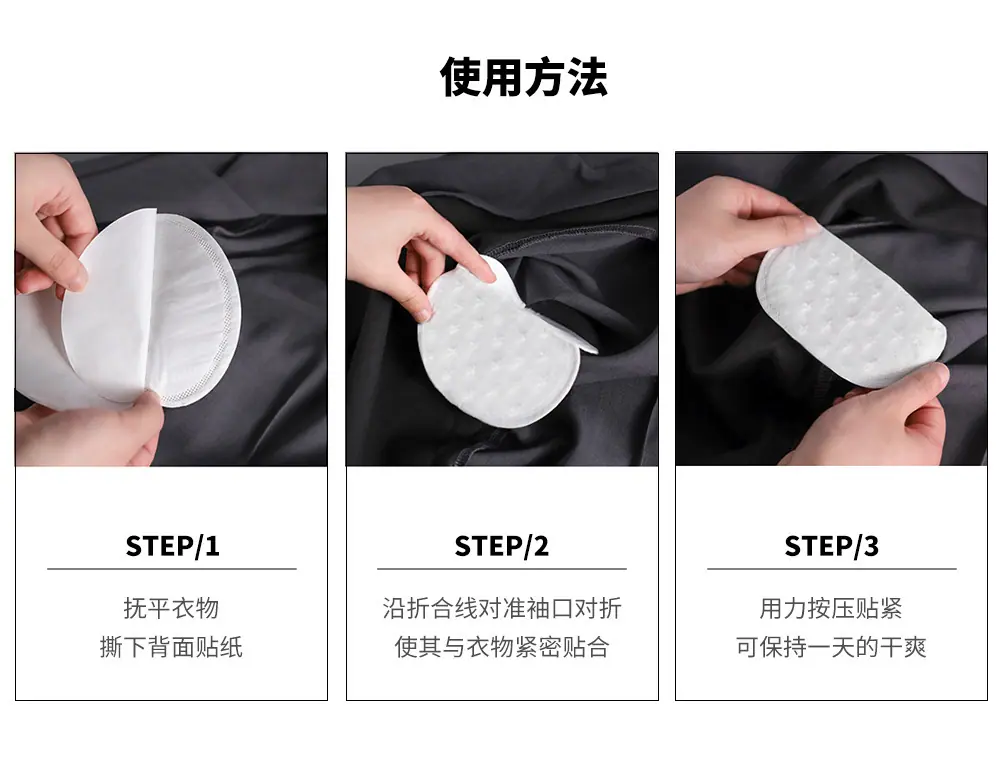 使用方法

STEP/1

抚平衣物
撕下背面贴纸

STEP/2

沿折合线对准袖口对折
使其与衣物紧密贴合

STEP/3

用力按压贴紧
可保持一天的干爽