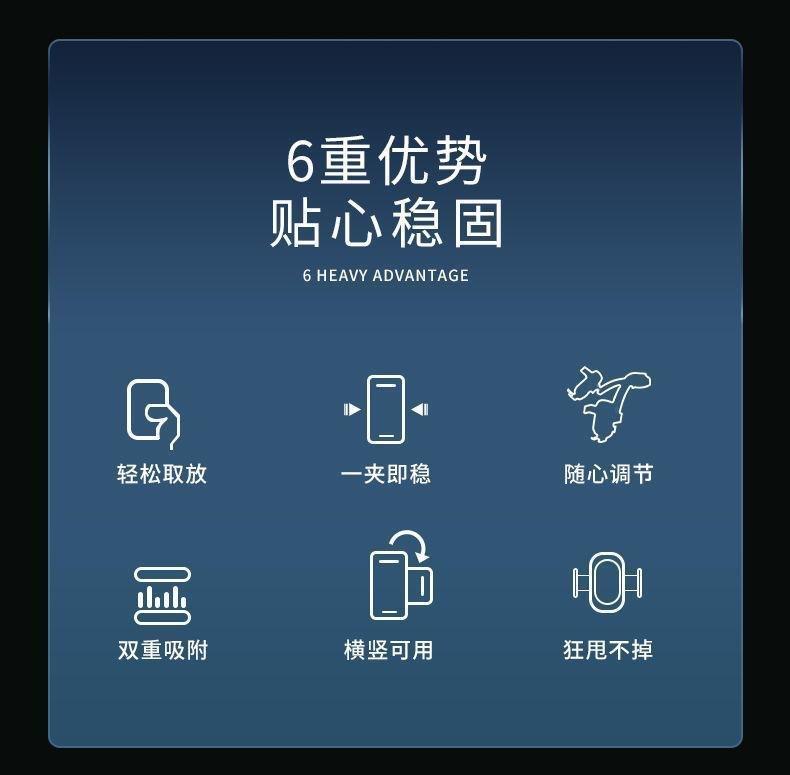 6重优势
贴心稳固

6 HEAVY ADVANTAGE

轻松取放

一夹即稳

随心调节

双重吸附

横竖可用

狂甩不掉