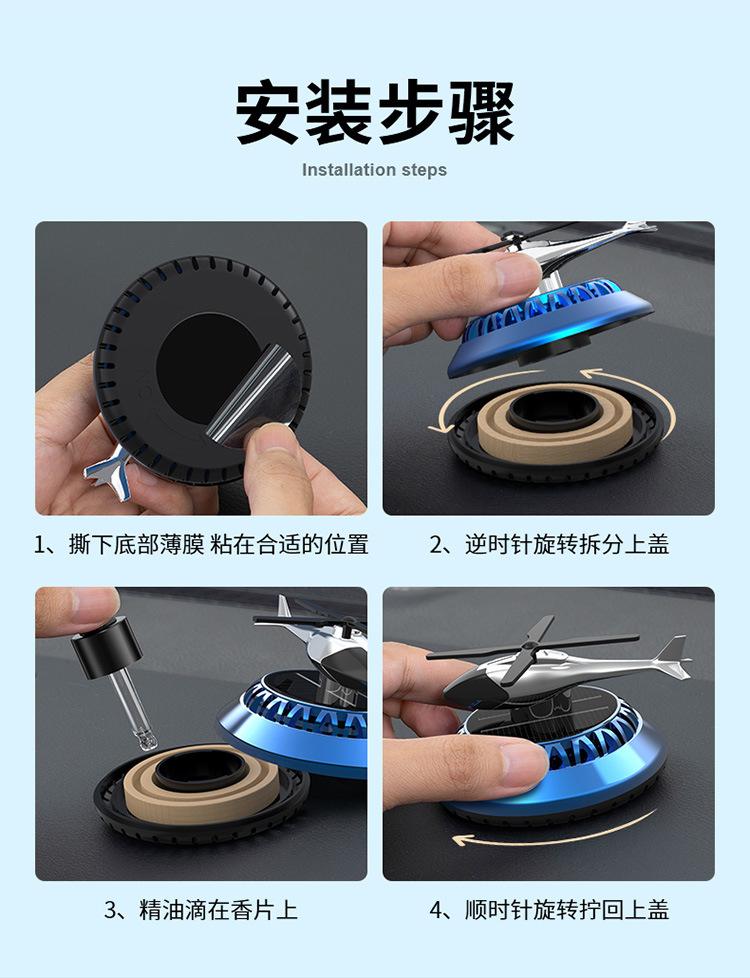 安装步骤
Installation steps

1、撕下底部薄膜 粘在合适的位置

2、逆时针旋转拆分上盖

3、精油滴在香片上

4、顺时针旋转拧回上盖