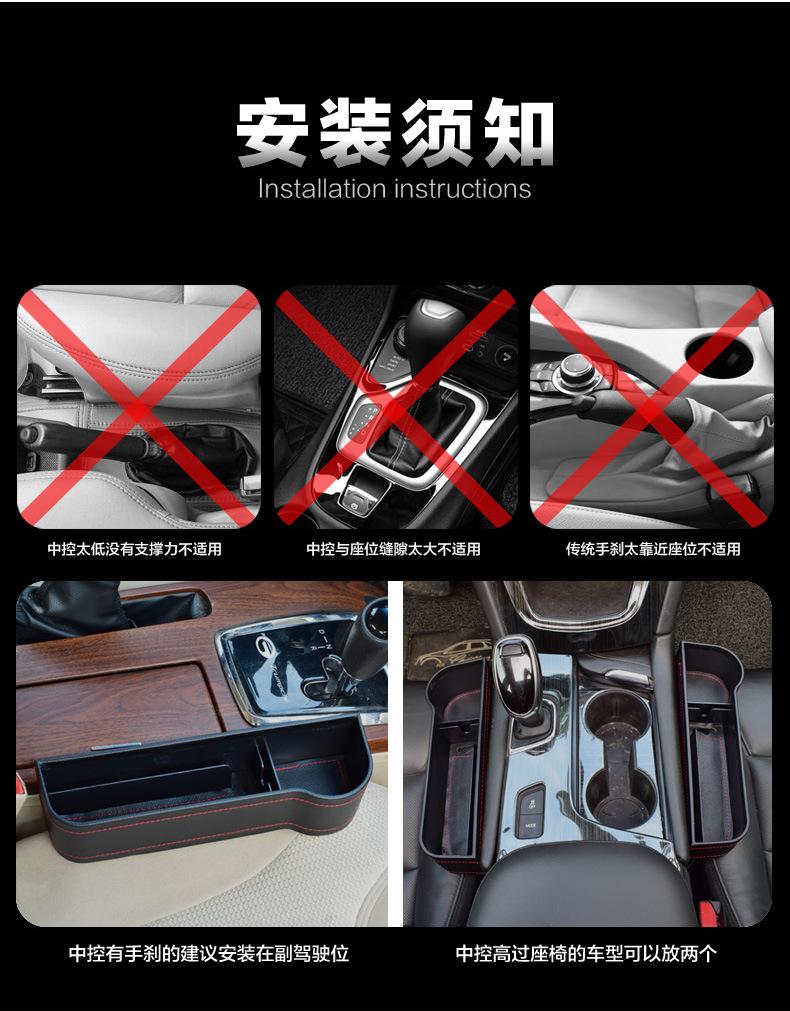 安装须知
Installation instructions

中控太低没有支撑力不适用

中控与座位缝隙太大不适用

传统手刹太靠近座位不适用

中控有手刹的建议安装在副驾驶位

中控高过座椅的车型可以放两个