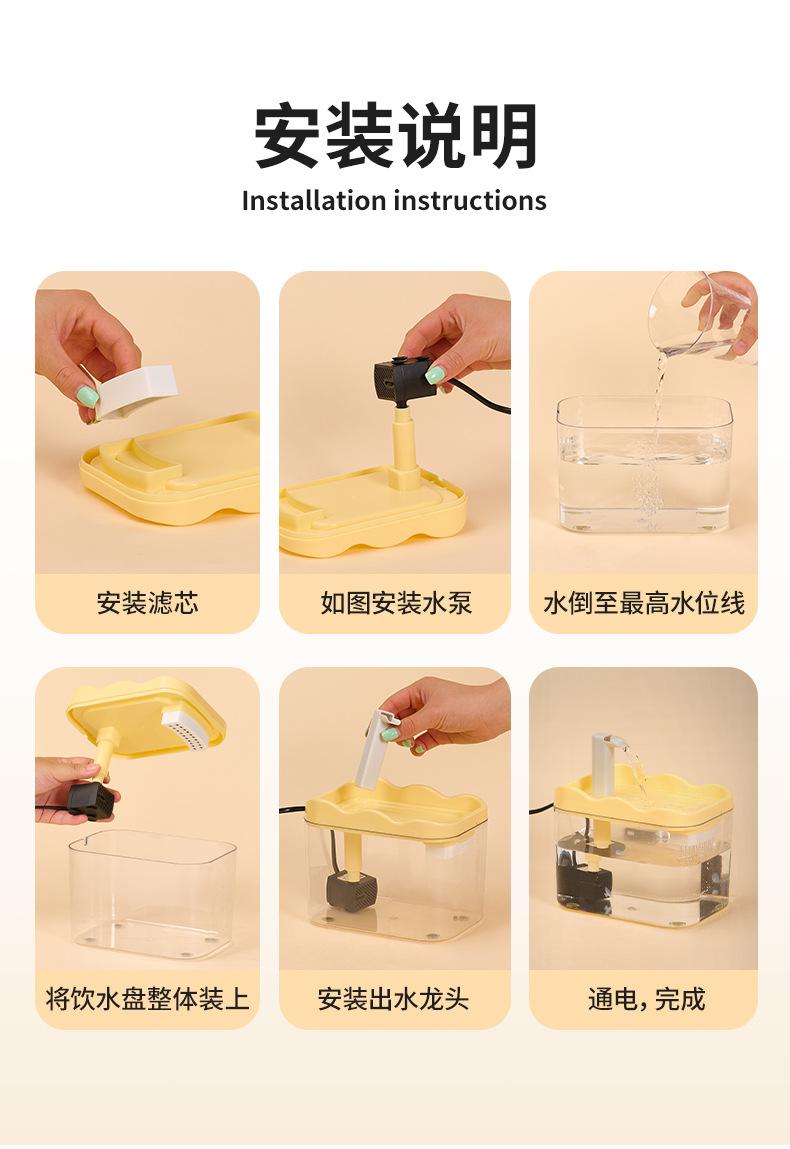 安装说明
Installation instructions

安装滤芯

如图安装水泵

水倒至最高水位线

将饮水盘整体装上

安装出水龙头

通电，完成