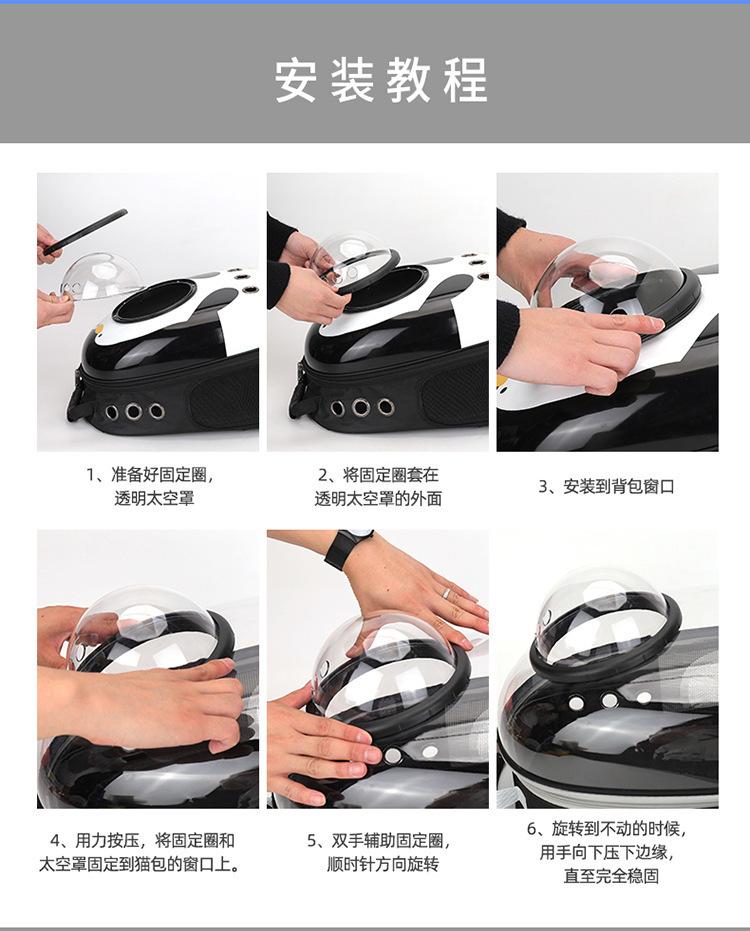 安装教程

1、准备好固定圈，透明太空罩

2、将固定圈套在透明太空罩的外面

3、安装到背包窗口

4、用力按压，将固定圈和太空罩固定到猫包的窗口上。

5、双手辅助固定圈，顺时针方向旋转

6、旋转到不动的时候，用手向下压下边缘，直至完全稳固