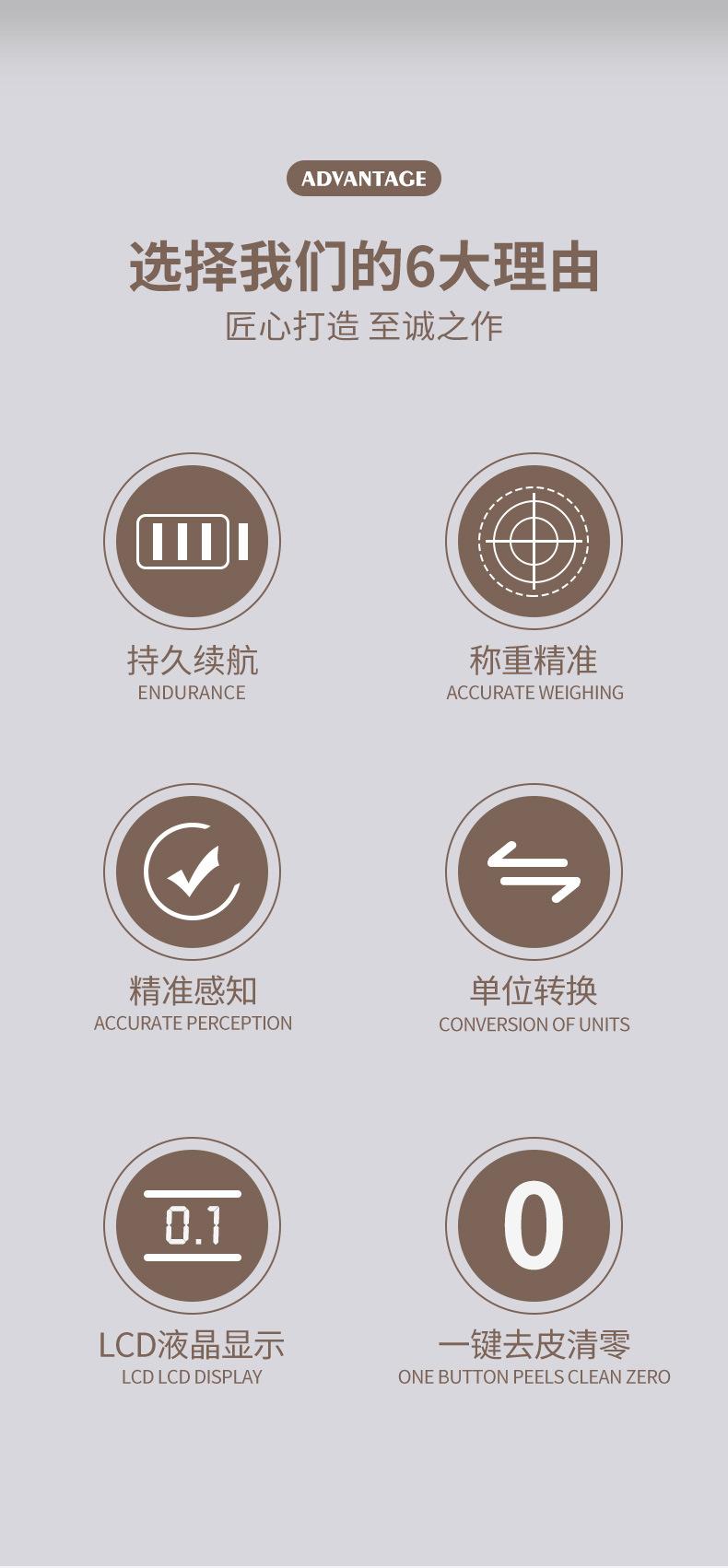 ADVANTAGE

选择我们的6大理由

匠心打造 至诚之作

持久续航
ENDURANCE

称重精准
ACCURATE WEIGHING

精准感知
ACCURATE PERCEPTION

单位转换
CONVERSION OF UNITS

0.1

LCD液晶显示
LCD LCD DISPLAY

0

一键去皮清零
ONE BUTTON PEELS CLEAN ZERO