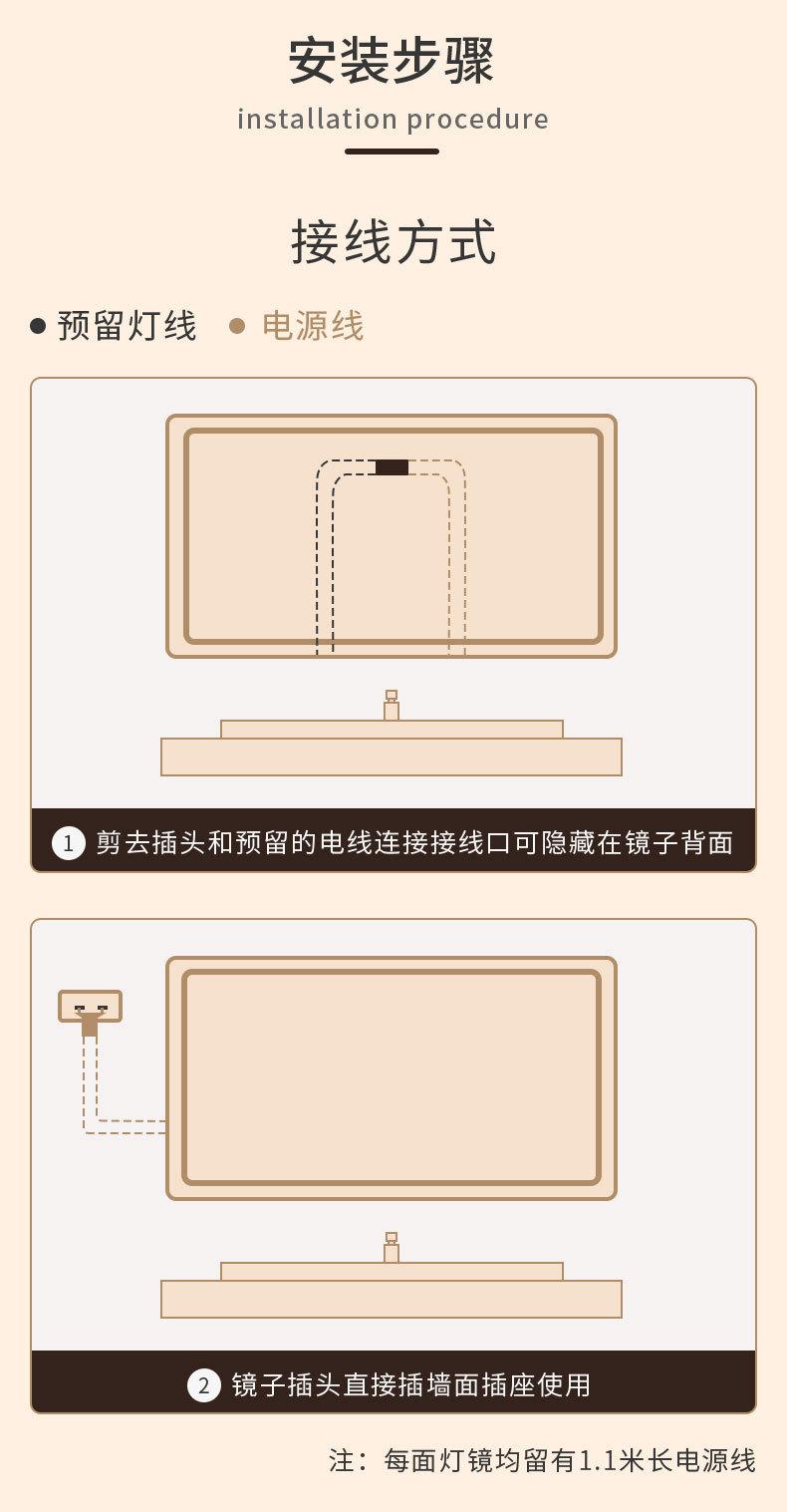 安装步骤

installation procedure

接线方式

● 预留灯线 ● 电源线

1 剪去插头和预留的电线连接接线口可隐藏在镜子背面

2 镜子插头直接插墙面插座使用

注：每面灯镜均留有1.1米长电源线