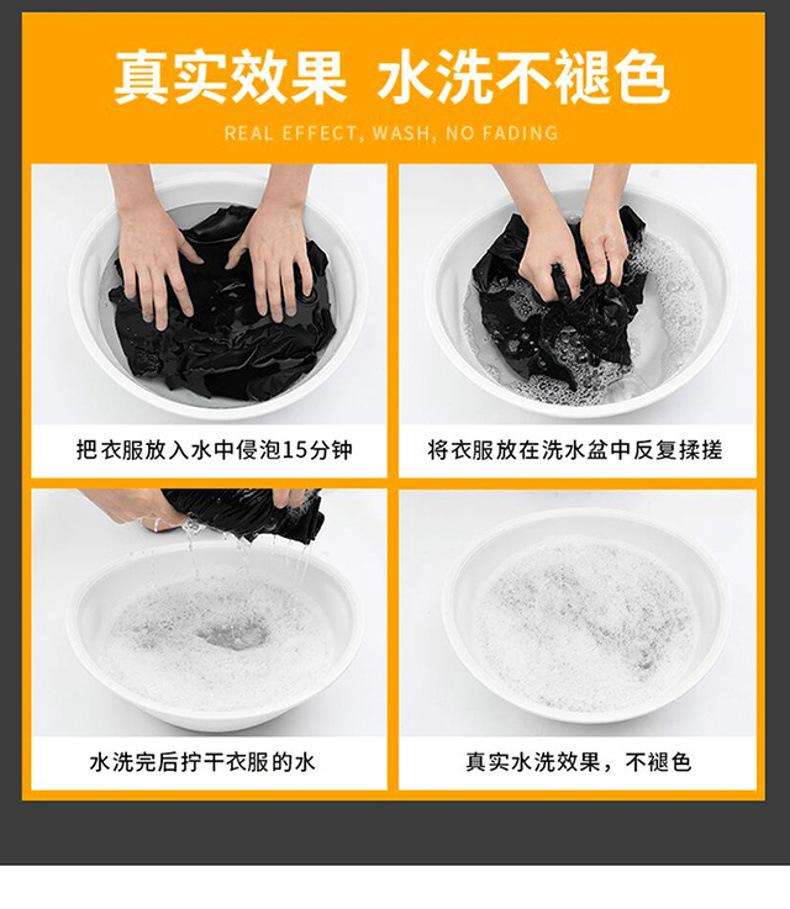 真实效果 水洗不褪色

REAL EFFECT, WASH, NO FADING

把衣服放入水中侵泡15分钟

将衣服放在洗水盆中反复揉搓

水洗完后拧干衣服的水

真实水洗效果，不褪色