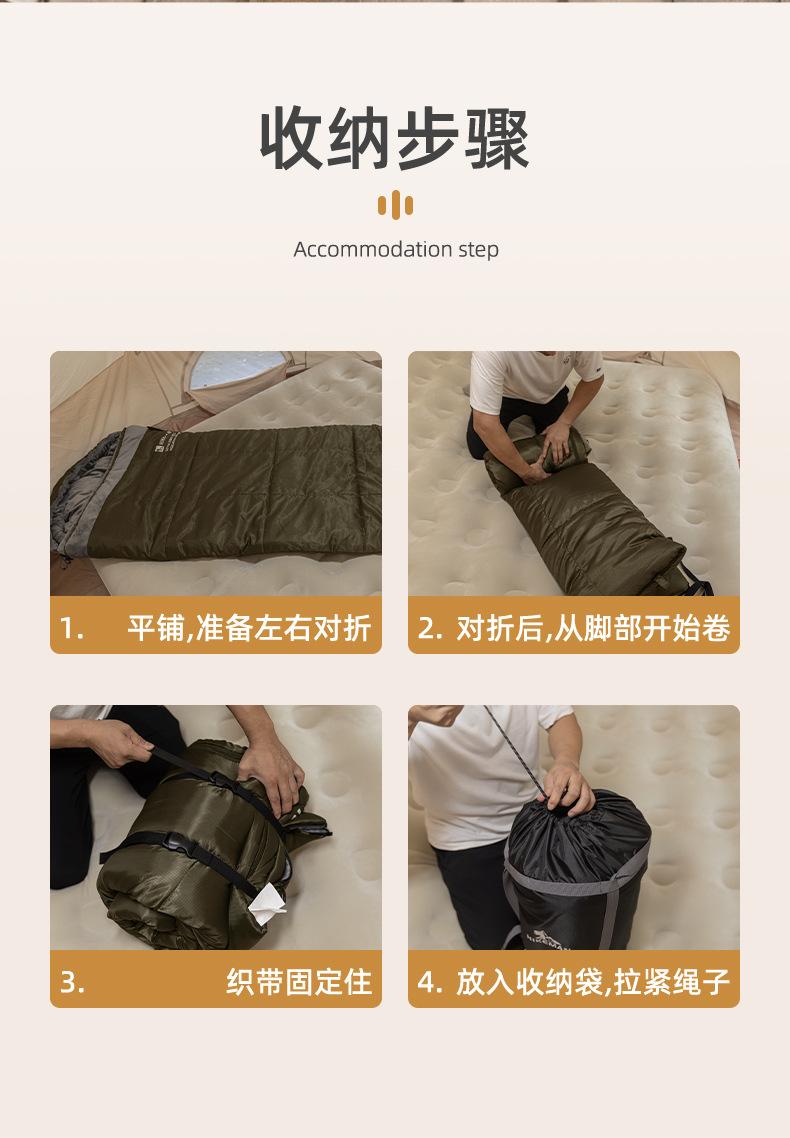 收纳步骤

Accommodation step

1. 平铺,准备左右对折

2. 对折后,从脚部开始卷

3. 织带固定住

4. 放入收纳袋,拉紧绳子