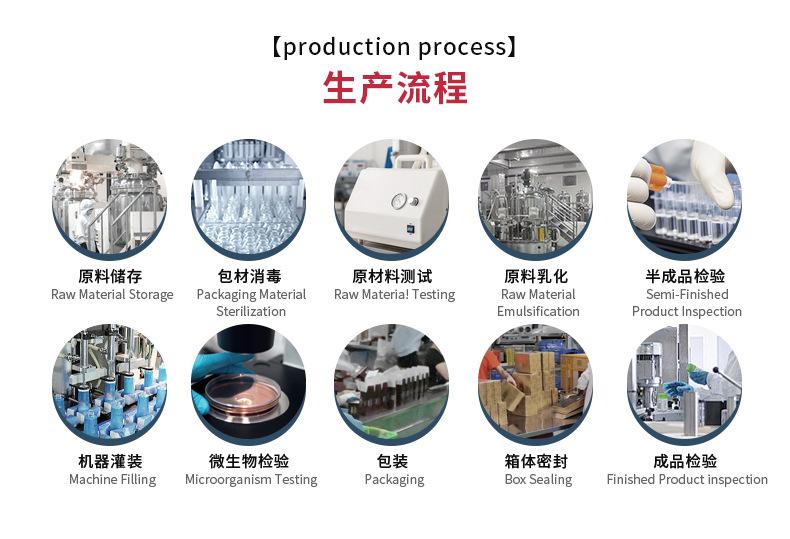 【production process】
生产流程

原料储存
Raw Material Storage

包材消毒
Packaging Material Sterilization

原材料测试
Raw Materia! Testing

原料乳化
Raw Material Emulsification

半成品检验
Semi-Finished Product Inspection

机器灌装
Machine Filling

微生物检验
Microorganism Testing

包装
Packaging

箱体密封
Box Sealing

成品检验
Finished Product inspection