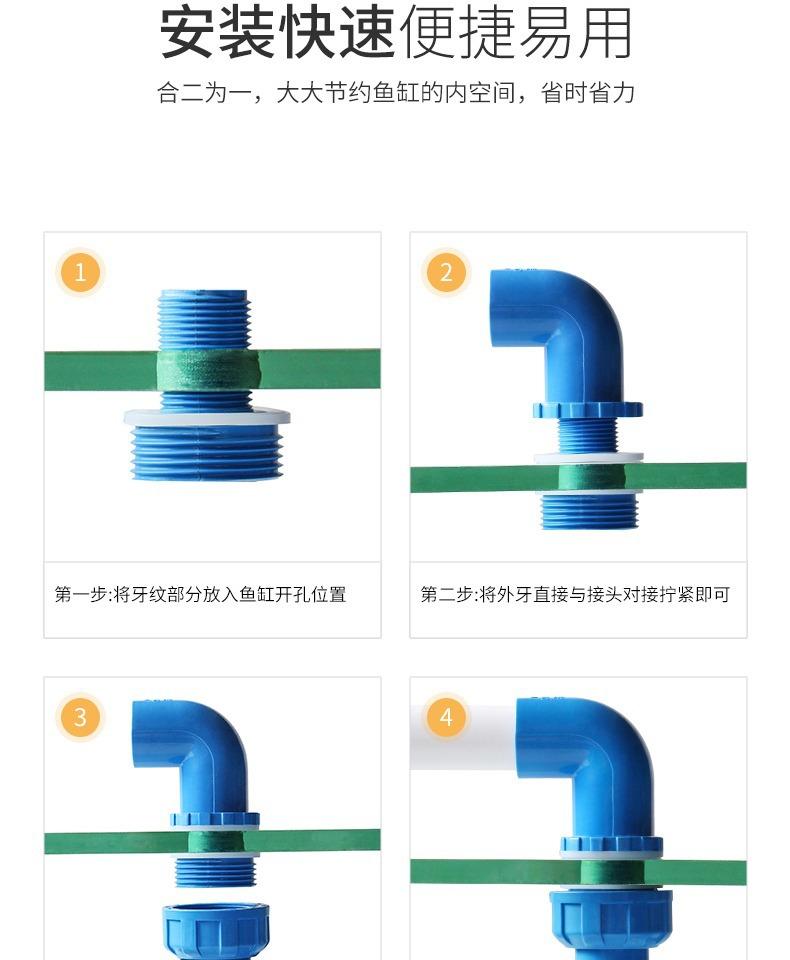 安装快速便捷易用

合二为一，大大节约鱼缸的内空间，省时省力

1

第一步:将牙纹部分放入鱼缸开孔位置

2

第二步:将外牙直接与接头对接拧紧即可

3

4