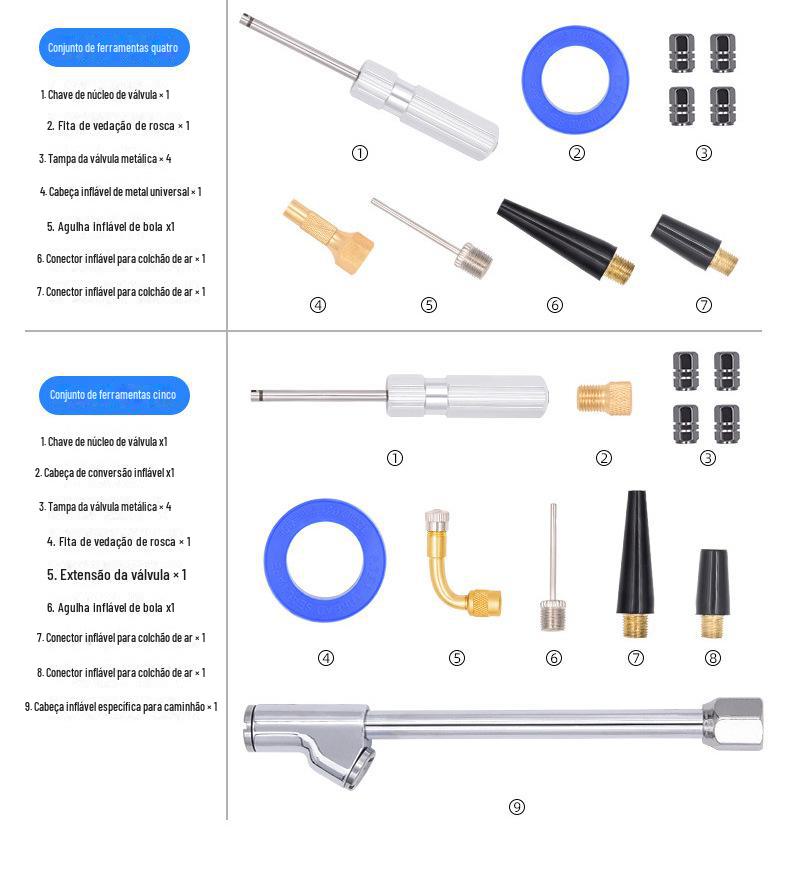 Conjunto de ferramentas quatro

1. Chave de núcleo de válvula × 1

2. Fita de vedação de rosca × 1

3. Tampa da válvula metálica × 4

4. Cabeça inflável de metal universal × 1

5. Agulha inflável de bola x1

6. Conector inflável para colchão de ar × 1

7. Conector inflável para colchão de ar × 1

①
②
③
④
⑤
⑥
⑦

Conjunto de ferramentas cinco

1. Chave de núcleo de válvula x1

2. Cabeça de conversão inflável x1

3. Tampa da válvula metálica × 4

4. Fita de vedação de rosca × 1

5. Extensão da válvula × 1

6. Agulha inflável de bola x1

7. Conector inflável para colchão de ar × 1

8. Conector inflável para colchão de ar × 1

9. Cabeça inflável específica para caminhão × 1

①
②
③
④
⑤
⑥
⑦
⑧
⑨