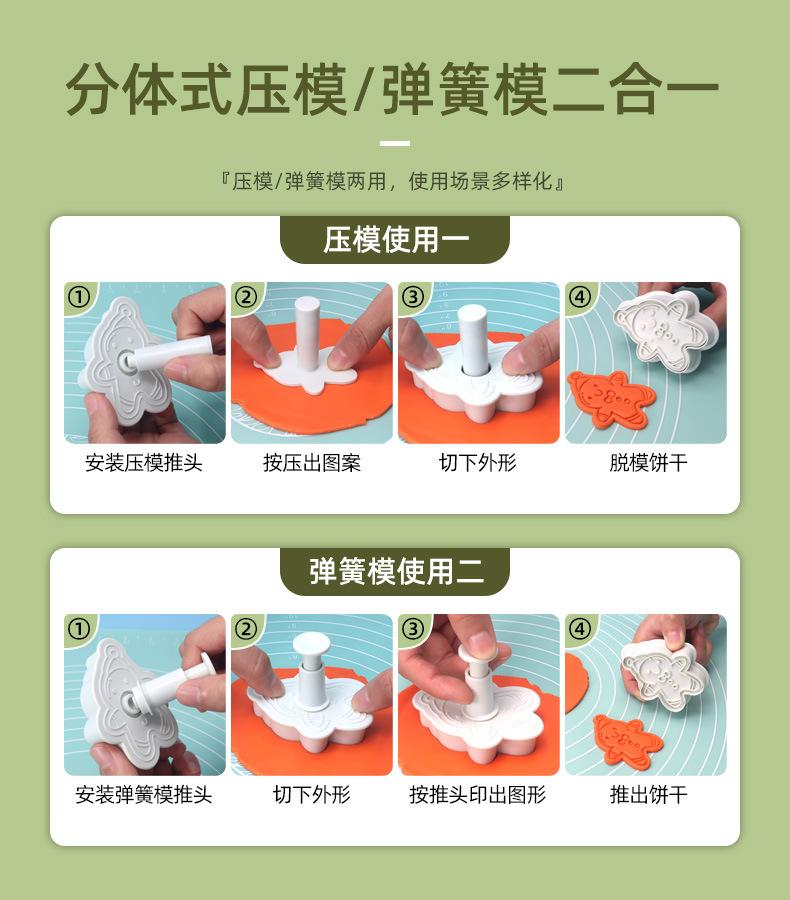 分体式压模/弹簧模二合一

『压模/弹簧模两用，使用场景多样化』

压模使用一

①
安装压模推头

②
按压出图案

③
切下外形

④
脱模饼干

弹簧模使用二

①
安装弹簧模推头

②
切下外形

③
按推头印出图形

④
推出饼干