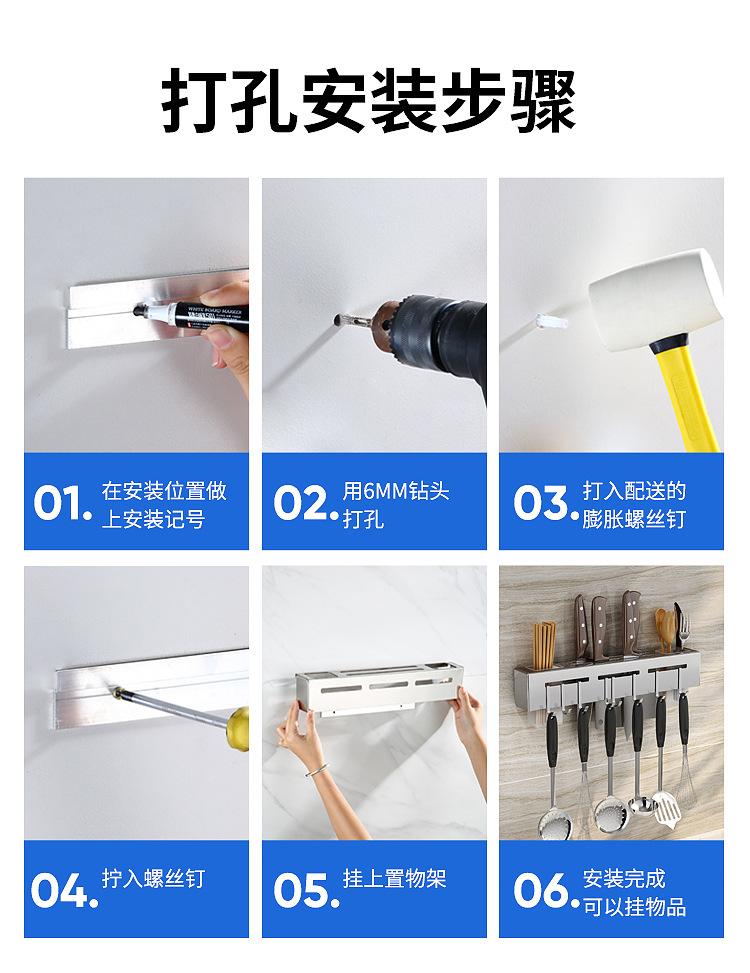 打孔安装步骤

WHITE BOARD MARKER

01. 在安装位置做上安装记号

02. 用6MM钻头打孔

03. 打入配送的膨胀螺丝钉

04. 拧入螺丝钉

05. 挂上置物架

06. 安装完成可以挂物品