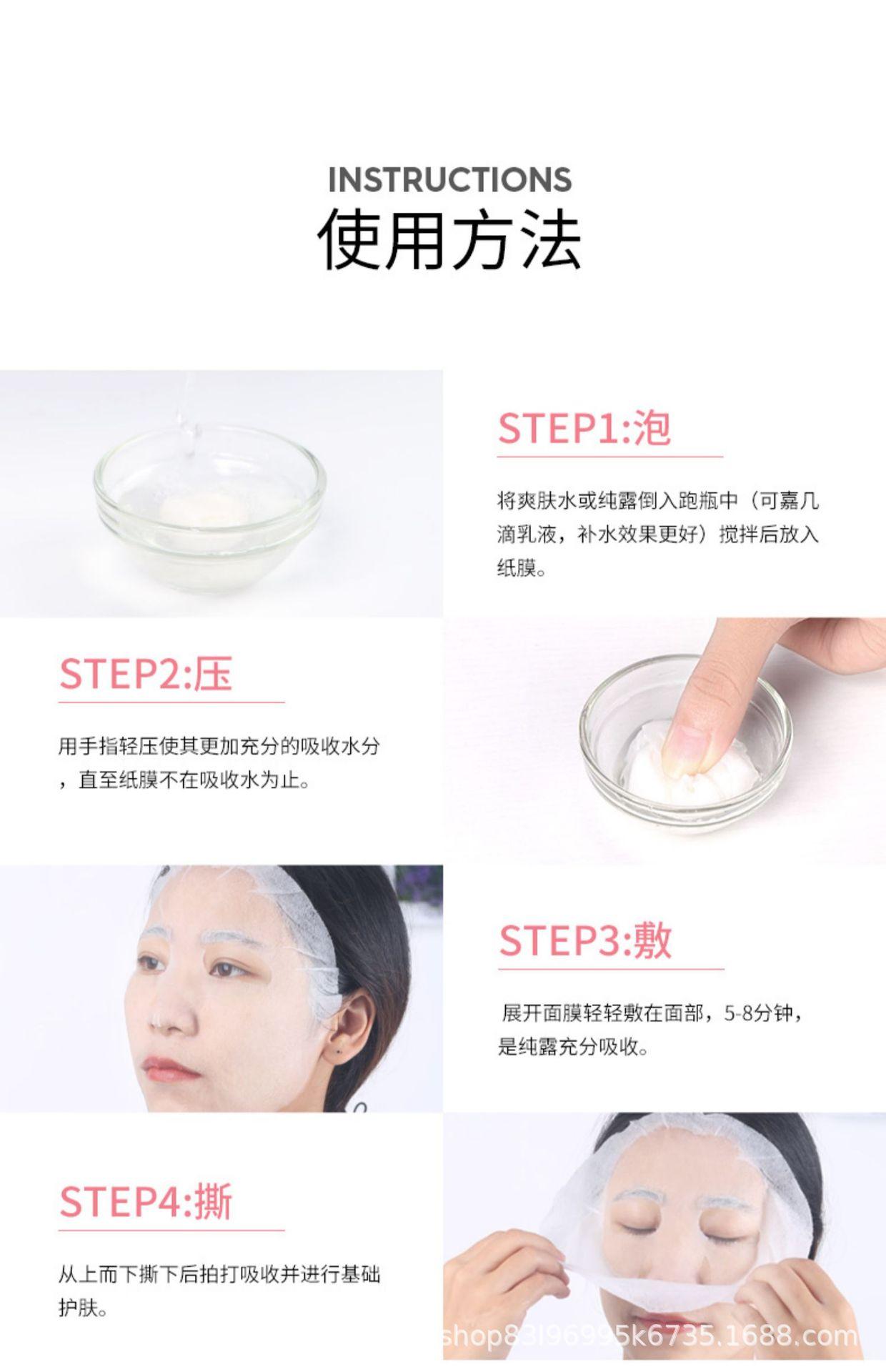 INSTRUCTIONS
使用方法

STEP1:泡

将爽肤水或纯露倒入跑瓶中（可嘉几滴乳液，补水效果更好）搅拌后放入纸膜。

STEP2:压

用手指轻压使其更加充分的吸收水分，直至纸膜不在吸收水为止。

STEP3:敷

展开面膜轻轻敷在面部，5-8分钟，是纯露充分吸收。

STEP4:撕

从上而下撕下后拍打吸收并进行基础护肤。

shop83l96995k6735.1688.com