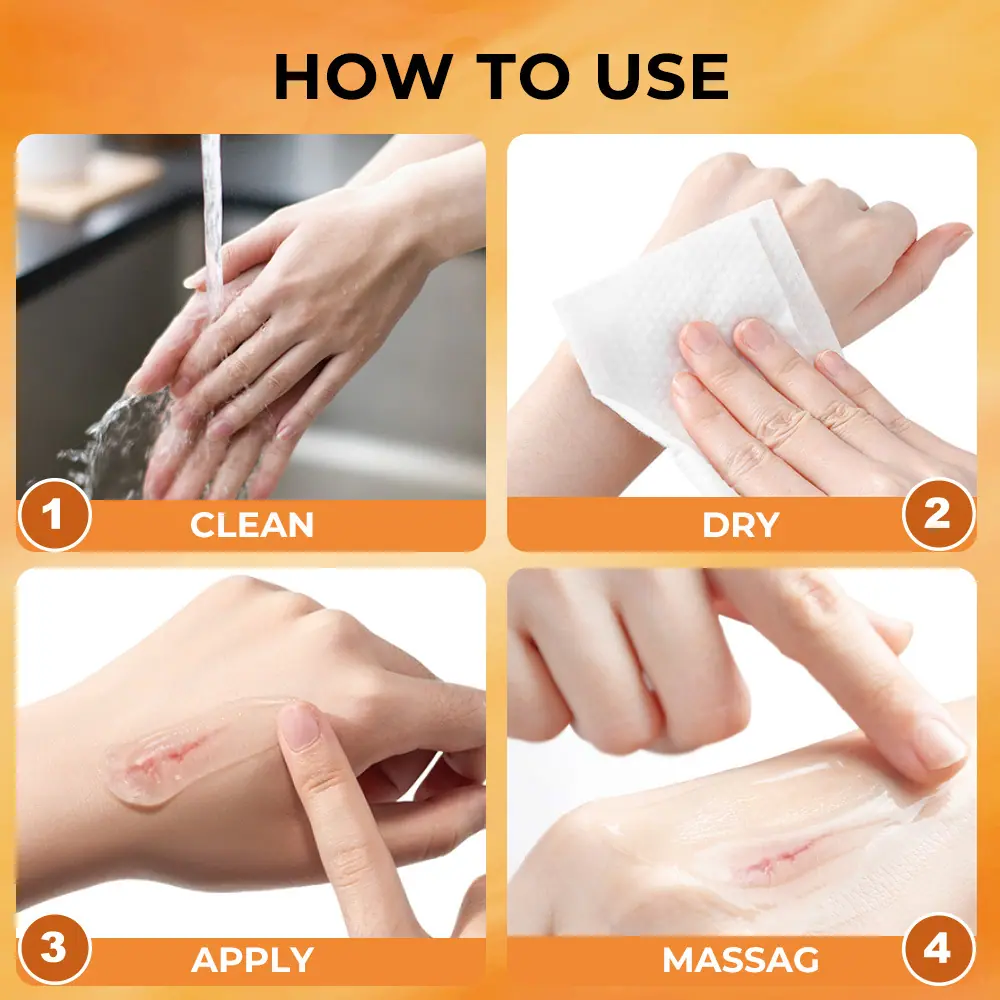 HOW TO USE

1 CLEAN

DRY 2

3 APPLY

MASSAG 4