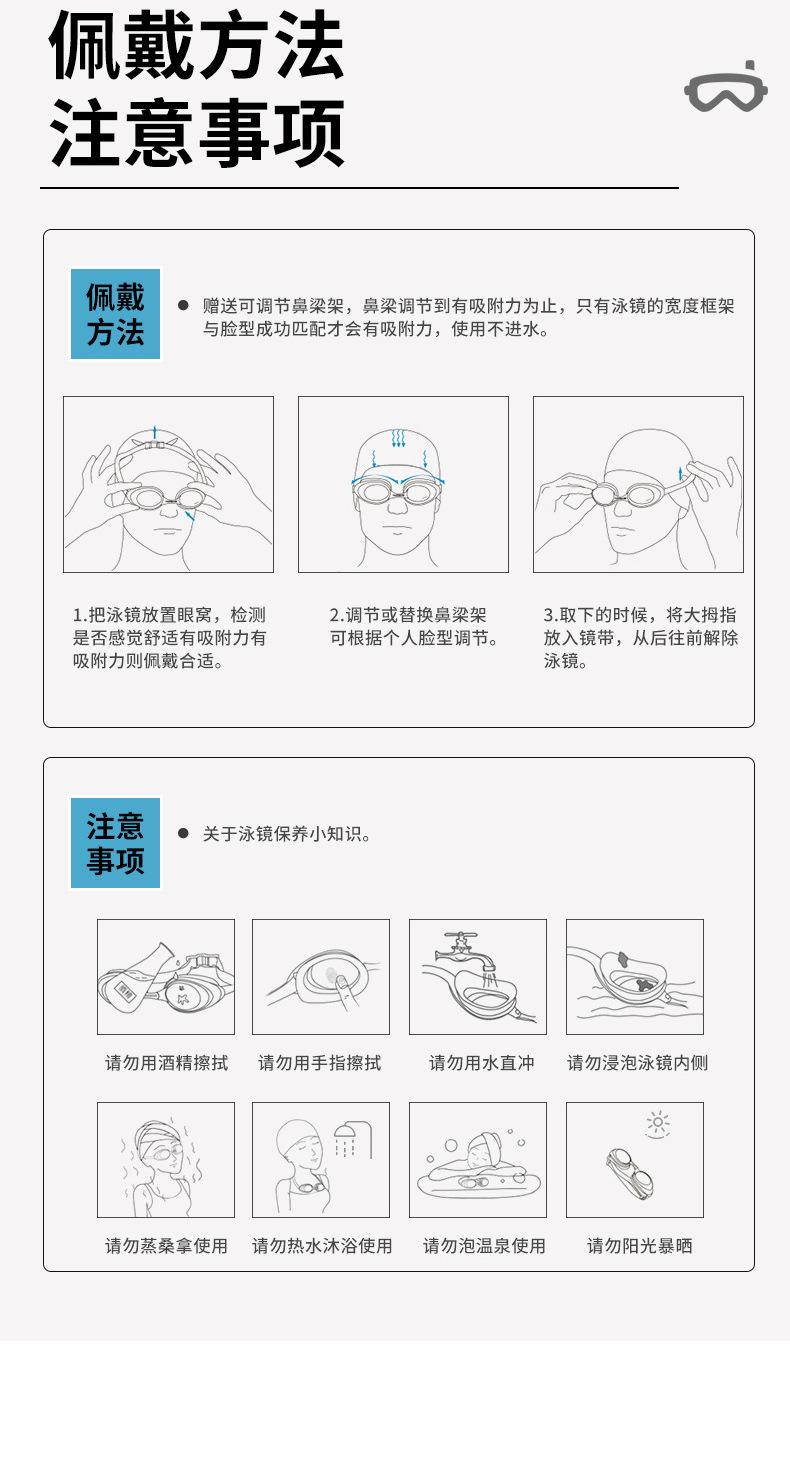 佩戴方法
注意事项

佩戴方法

● 赠送可调节鼻梁架，鼻梁调节到有吸附力为止，只有泳镜的宽度框架与脸型成功匹配才会有吸附力，使用不进水。

1.把泳镜放置眼窝，检测是否感觉舒适有吸附力有吸附力则佩戴合适。

2.调节或替换鼻梁架可根据个人脸型调节。

3.取下的时候，将大拇指放入镜带，从后往前解除泳镜。

注意事项

● 关于泳镜保养小知识。

请勿用酒精擦拭

请勿用手指擦拭

请勿用水直冲

请勿浸泡泳镜内侧

请勿蒸桑拿使用

请勿热水沐浴使用

请勿泡温泉使用

请勿阳光暴晒