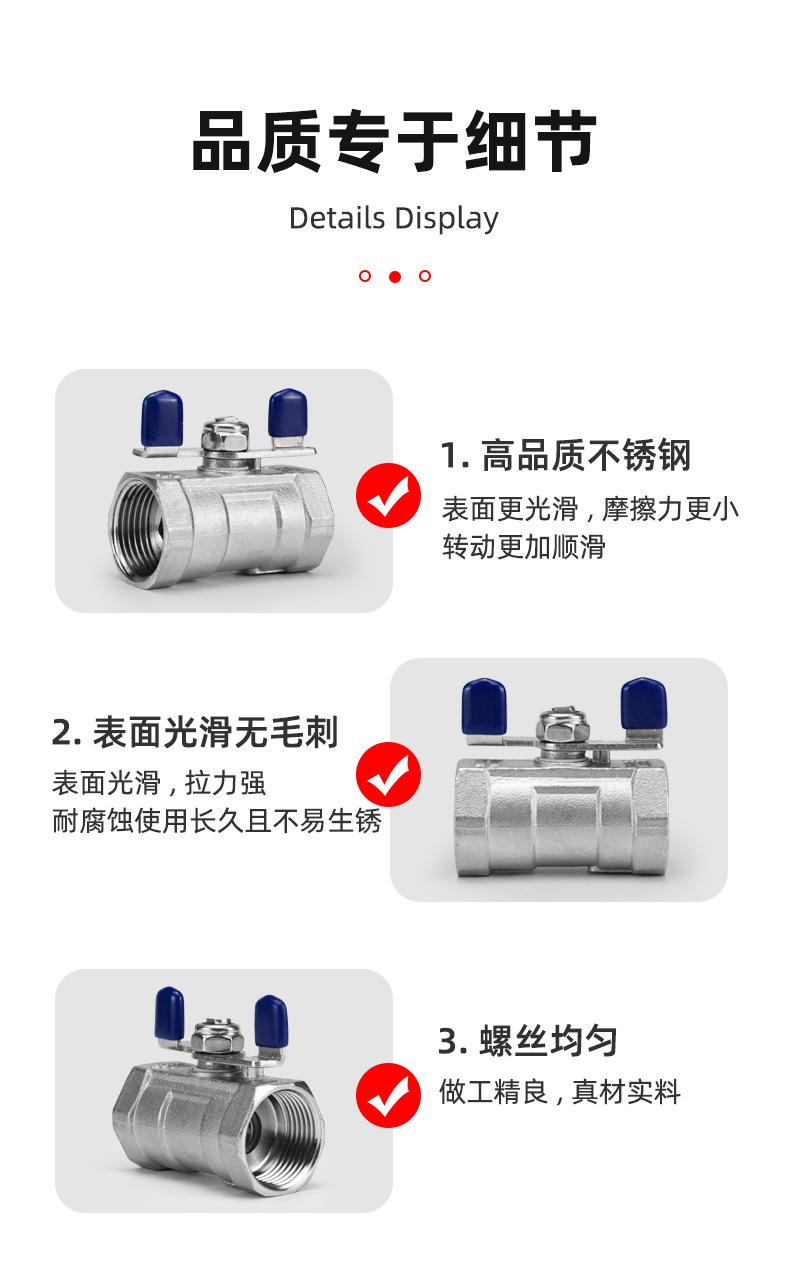 品质专于细节

Details Display

1. 高品质不锈钢

表面更光滑，摩擦力更小
转动更加顺滑

2. 表面光滑无毛刺

表面光滑，拉力强
耐腐蚀使用长久且不易生锈

3. 螺丝均匀

做工精良，真材实料