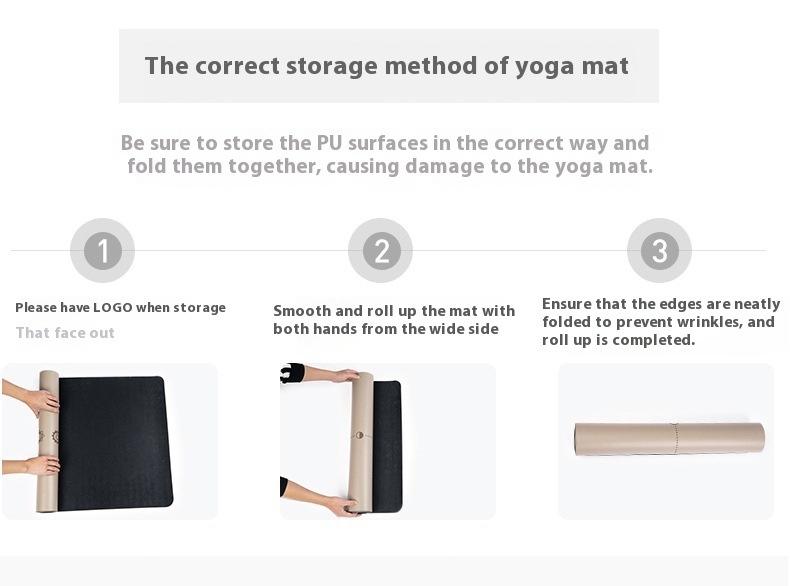 The correct storage method of yoga mat

Be sure to store the PU surfaces in the correct way and fold them together, causing damage to the yoga mat.

1

Please have LOGO when storage

That face out

2

Smooth and roll up the mat with both hands from the wide side

3

Ensure that the edges are neatly folded to prevent wrinkles, and roll up is completed.