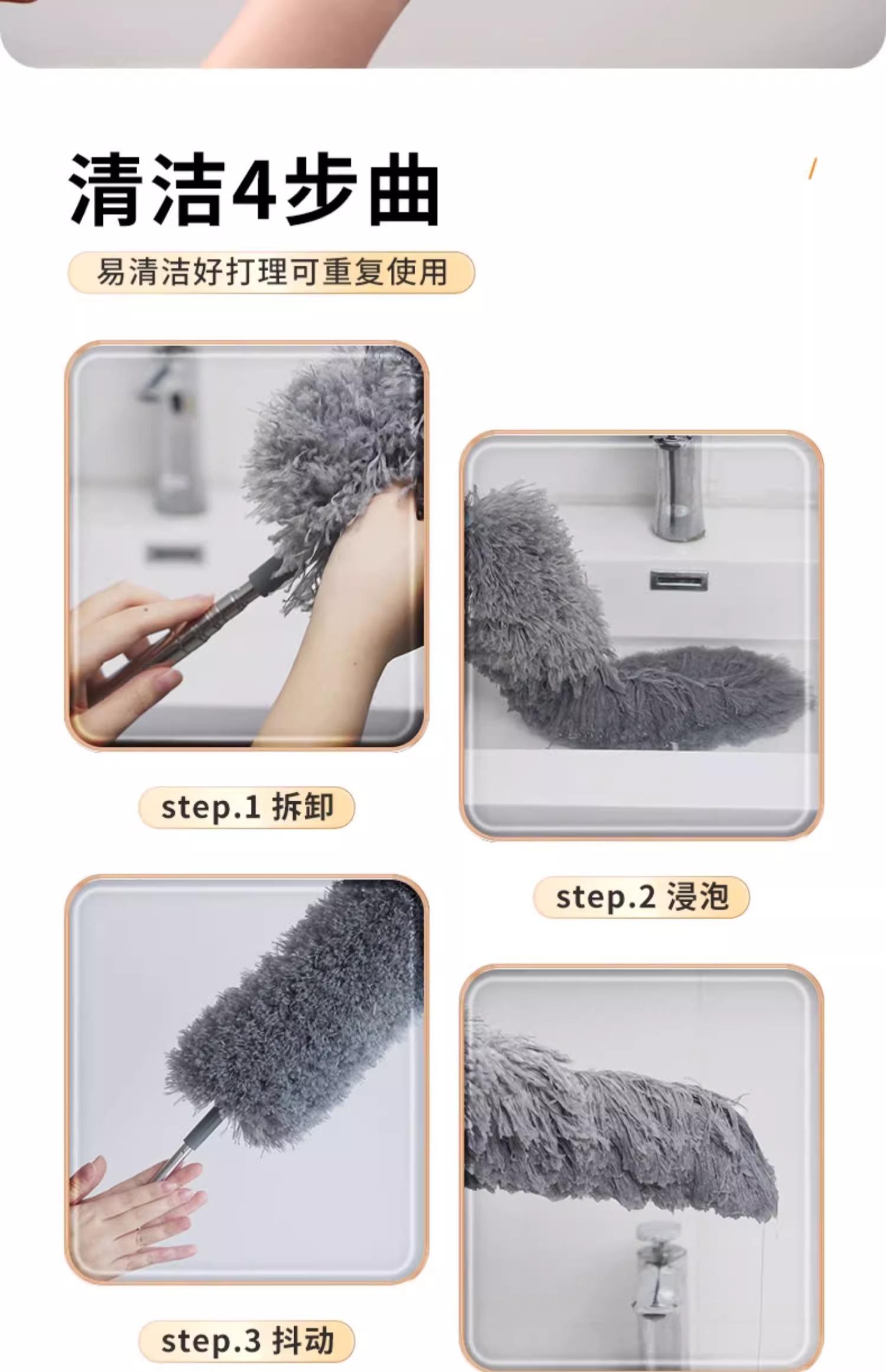 清洁4步曲

易清洁好打理可重复使用

step.1 拆卸

step.2 浸泡

step.3 抖动