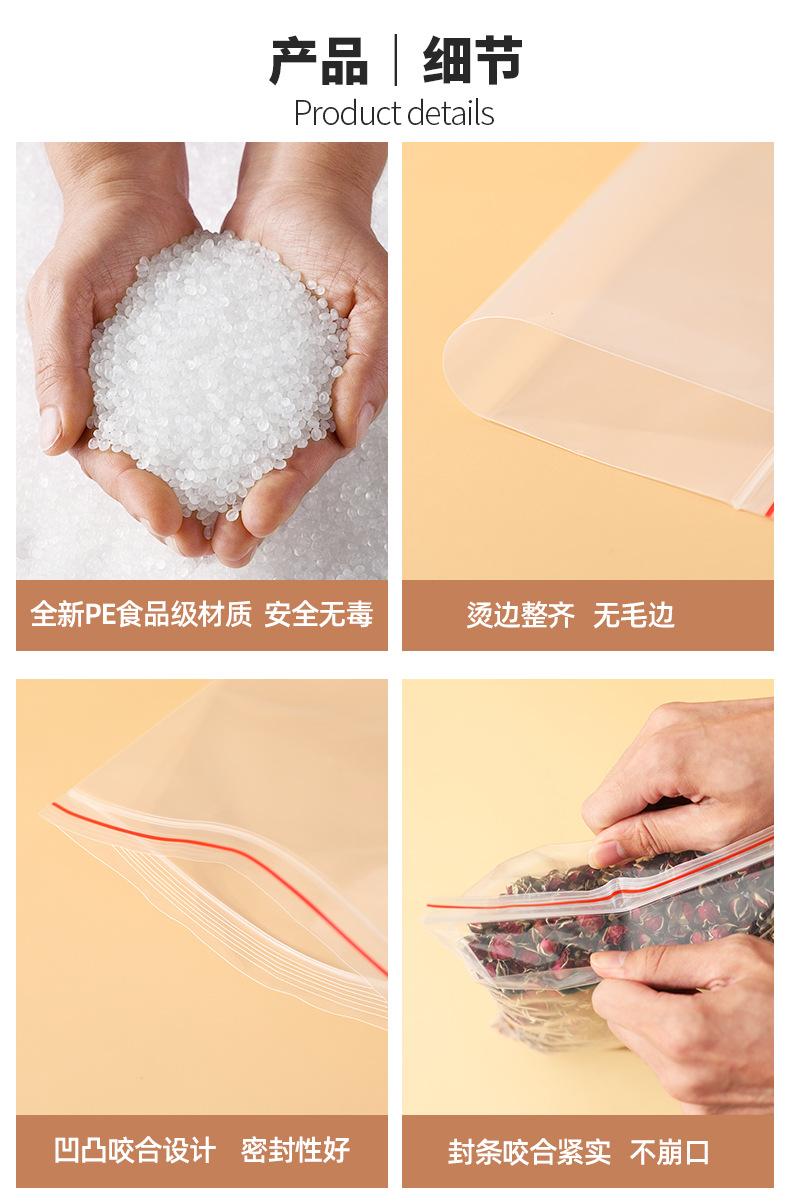 产品 | 细节

Product details

全新PE食品级材质 安全无毒

烫边整齐 无毛边

凹凸咬合设计 密封性好

封条咬合紧实 不崩口