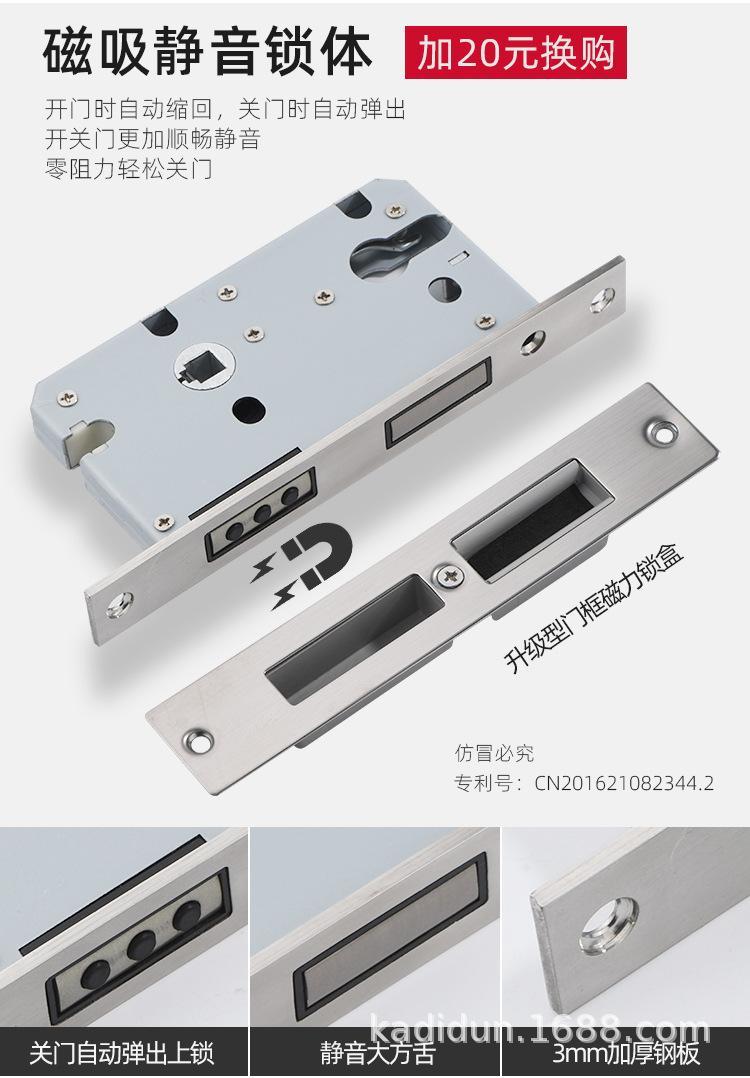 磁吸静音锁体

加20元换购

开门时自动缩回，关门时自动弹出
开关门更加顺畅静音
零阻力轻松关门

升级型门框磁力锁盒

仿冒必究
专利号：CN201621082344.2

关门自动弹出上锁

静音大方舌

3mm加厚钢板

kadidun.1688.com