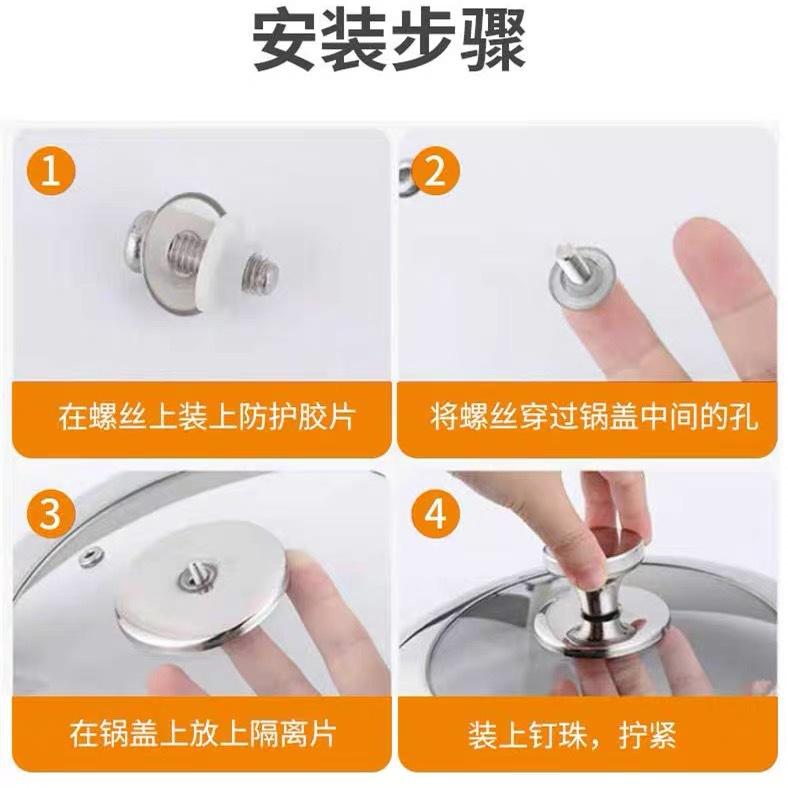 安装步骤

1
在螺丝上装上防护胶片

2
将螺丝穿过锅盖中间的孔

3
在锅盖上放上隔离片

4
装上钉珠，拧紧