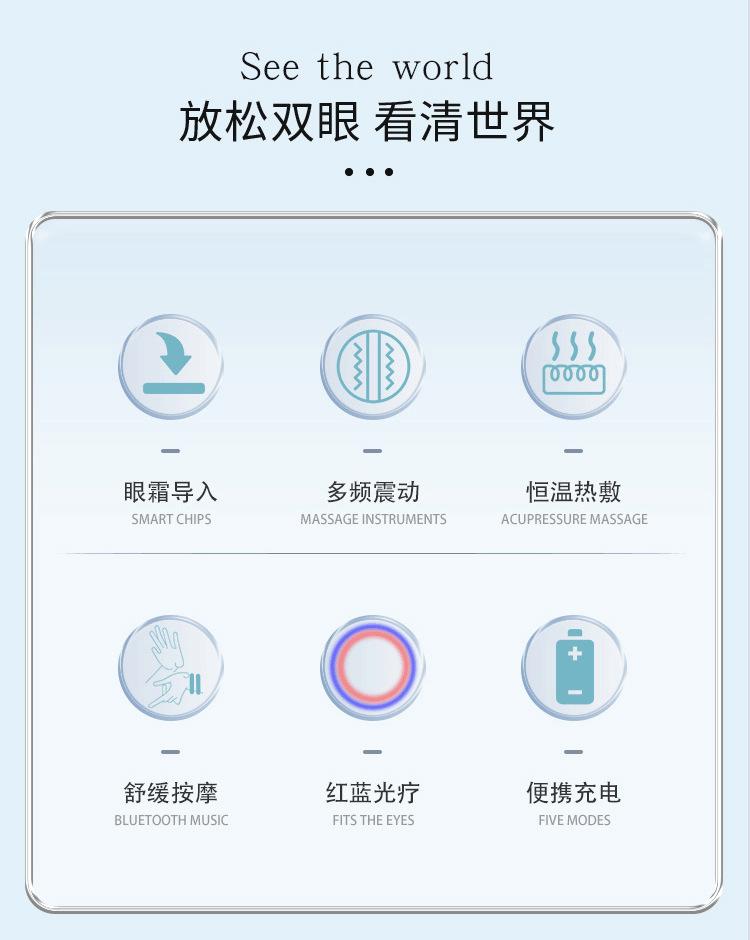 See the world

放松双眼 看清世界

眼霜导入
SMART CHIPS

多频震动
MASSAGE INSTRUMENTS

恒温热敷
ACUPRESSURE MASSAGE

舒缓按摩
BLUETOOTH MUSIC

红蓝光疗
FITS THE EYES

便携充电
FIVE MODES