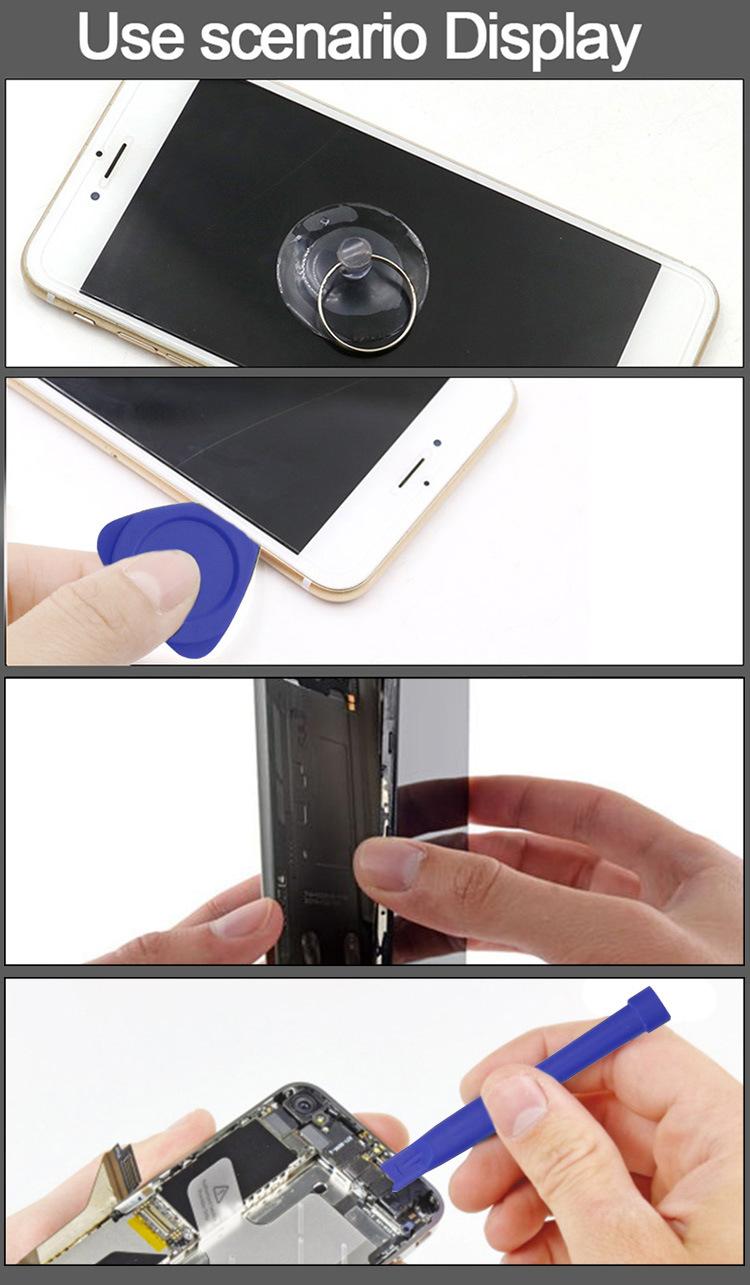 Use scenario Display