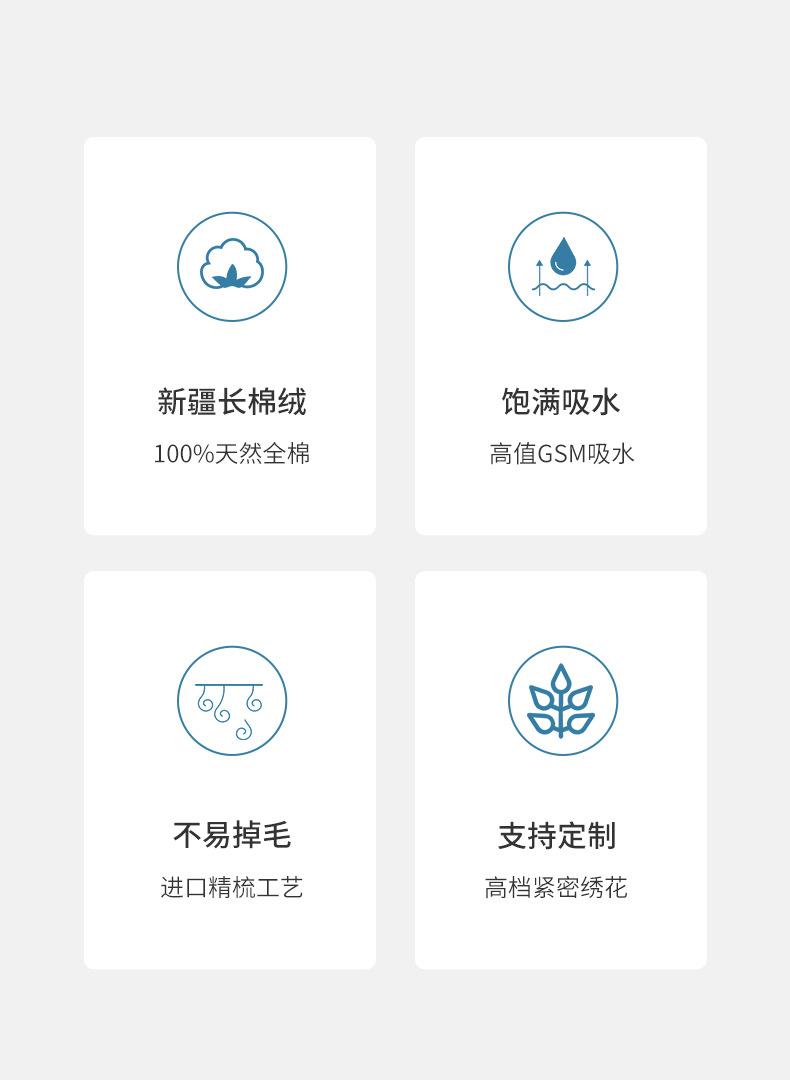 新疆长棉绒

100%天然全棉

饱满吸水

高值GSM吸水

不易掉毛

进口精梳工艺

支持定制

高档紧密绣花