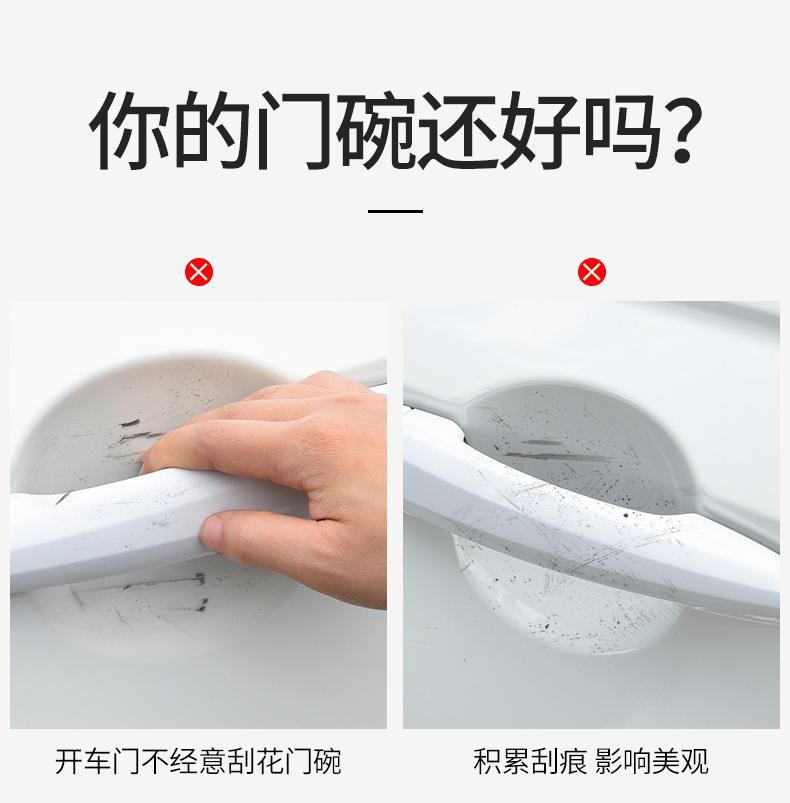 你的门碗还好吗?

开车门不经意刮花门碗

积累刮痕 影响美观