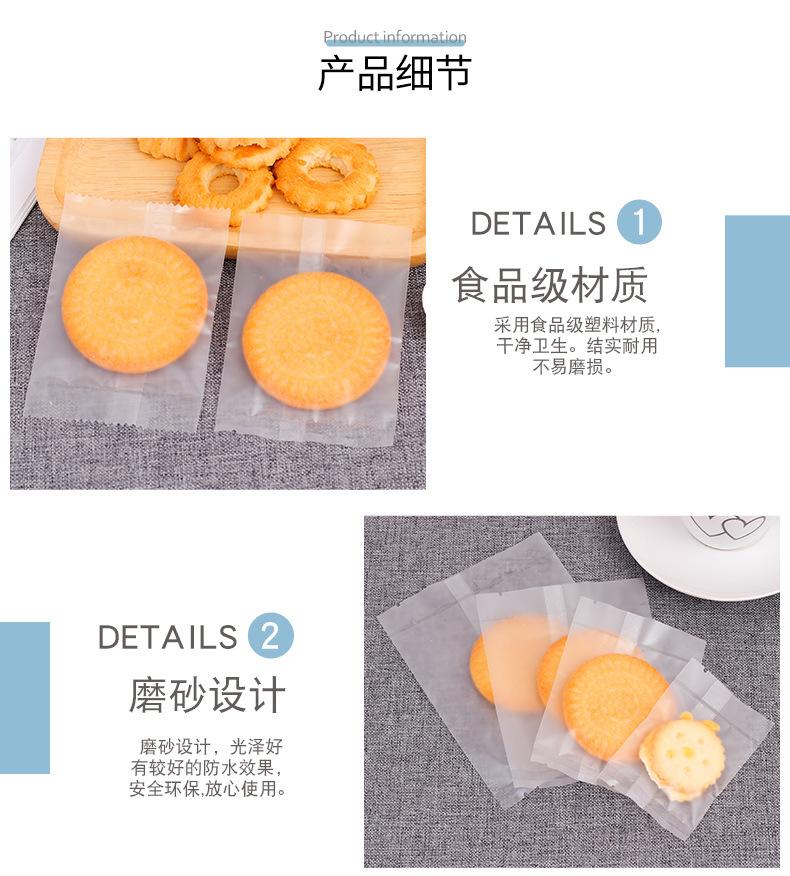 Product information
产品细节

DETAILS 1
食品级材质
采用食品级塑料材质，
干净卫生。结实耐用
不易磨损。

DETAILS 2
磨砂设计
磨砂设计，光泽好
有较好的防水效果，
安全环保,放心使用。