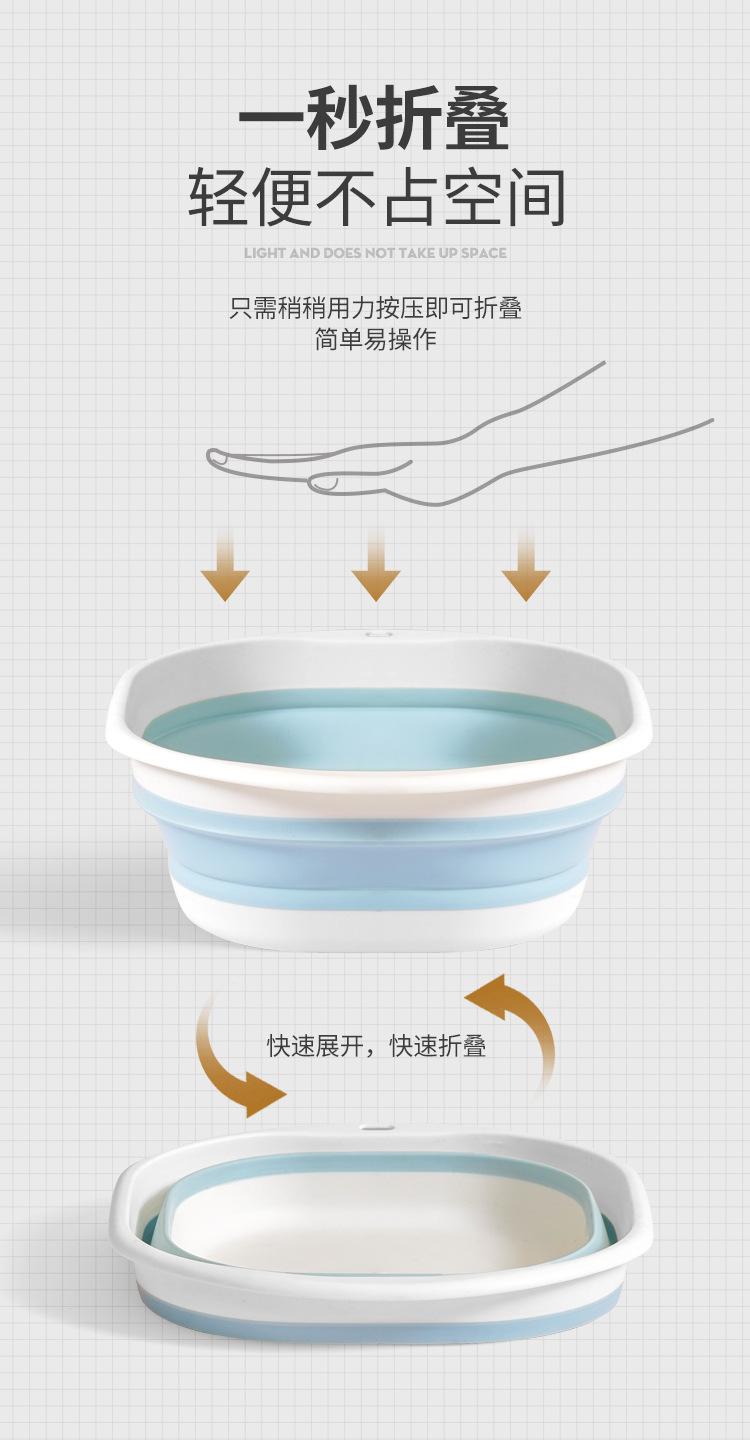 一秒折叠
轻便不占空间

LIGHT AND DOES NOT TAKE UP SPACE

只需稍稍用力按压即可折叠
简单易操作

快速展开，快速折叠