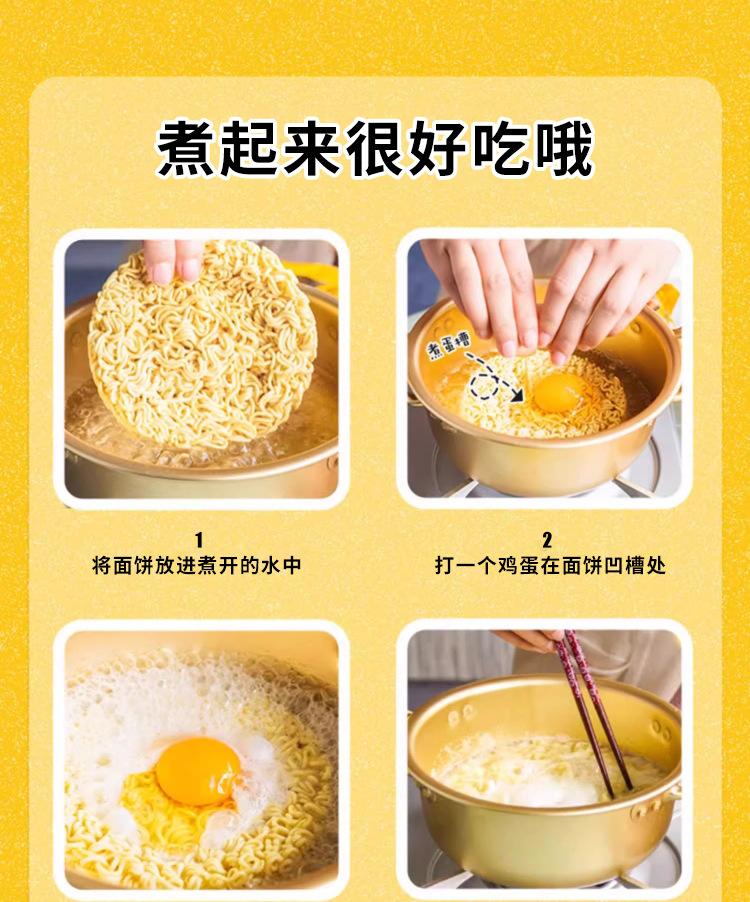 煮起来很好吃哦

煮蛋槽

1
将面饼放进煮开的水中

2
打一个鸡蛋在面饼凹槽处