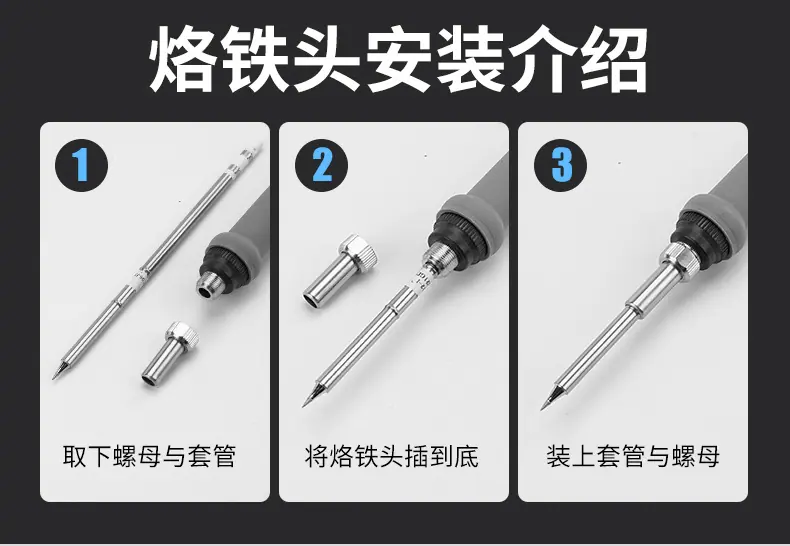 烙铁头安装介绍

1

取下螺母与套管

2

将烙铁头插到底

3

装上套管与螺母