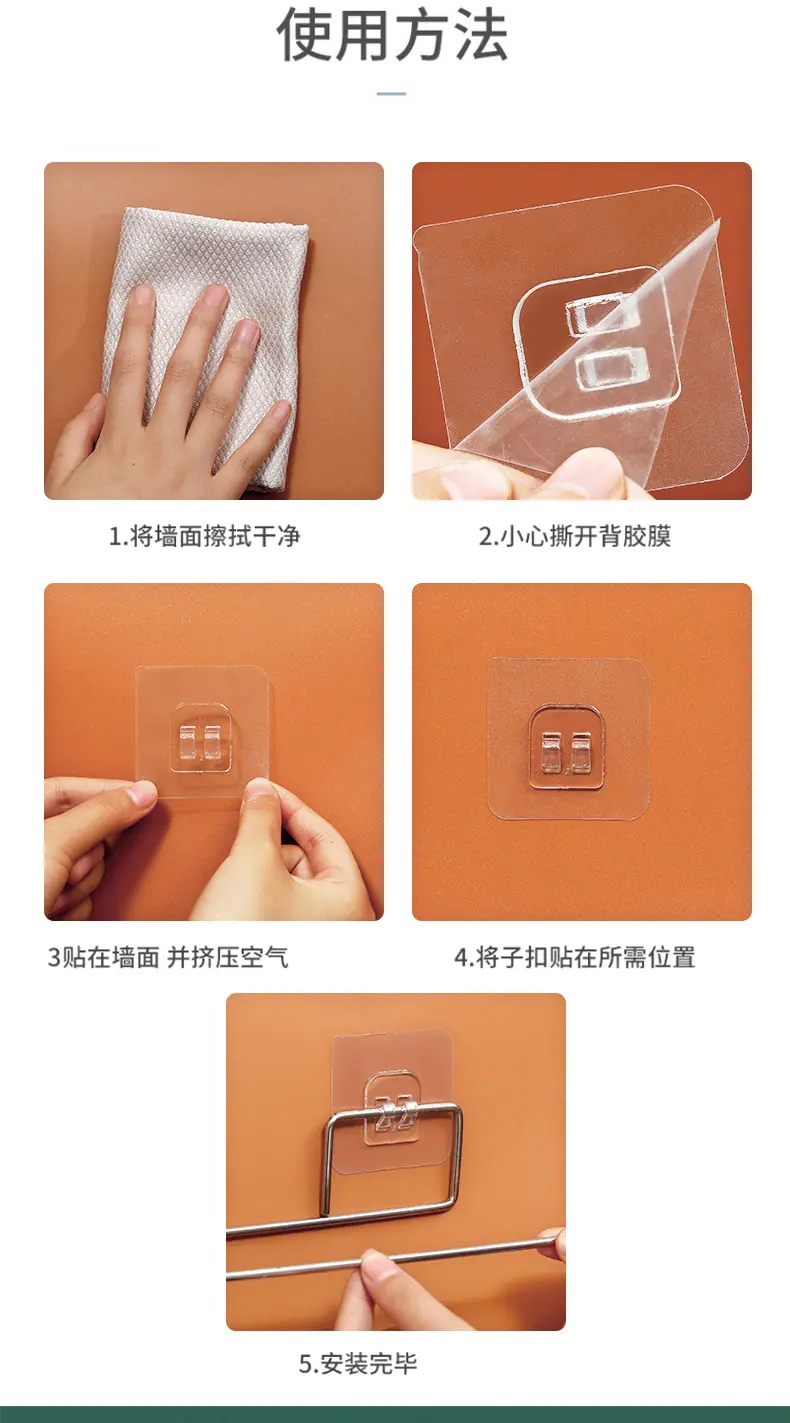 使用方法

1.将墙面擦拭干净

2.小心撕开背胶膜

3贴在墙面 并挤压空气

4.将子扣贴在所需位置

5.安装完毕