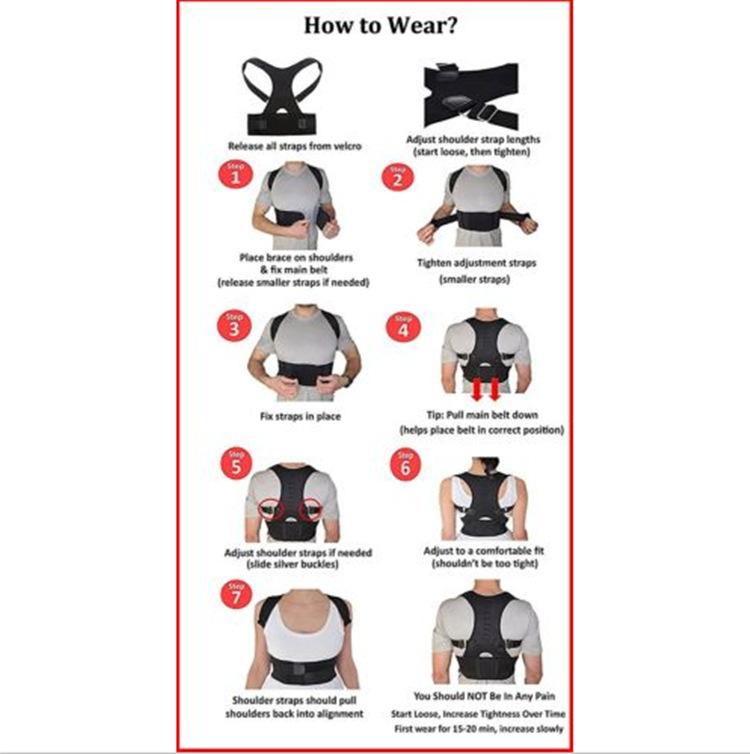 How to Wear?

Release all straps from velcro

Adjust shoulder strap lengths (start loose, then tighten)

Step 1

Place brace on shoulders & fix main belt (release smaller straps if needed)

Step 2

Tighten adjustment straps (smaller straps)

Step 3

Fix straps in place

Step 4

Tip: Pull main belt down (helps place belt in correct position)

Step 5

Adjust shoulder straps if needed (slide silver buckles)

Step 6

Adjust to a comfortable fit (shouldn't be too tight)

Step 7

Shoulder straps should pull shoulders back into alignment

You Should NOT Be In Any Pain
Start Loose, Increase Tightness Over Time
First wear for 15-20 min, increase slowly