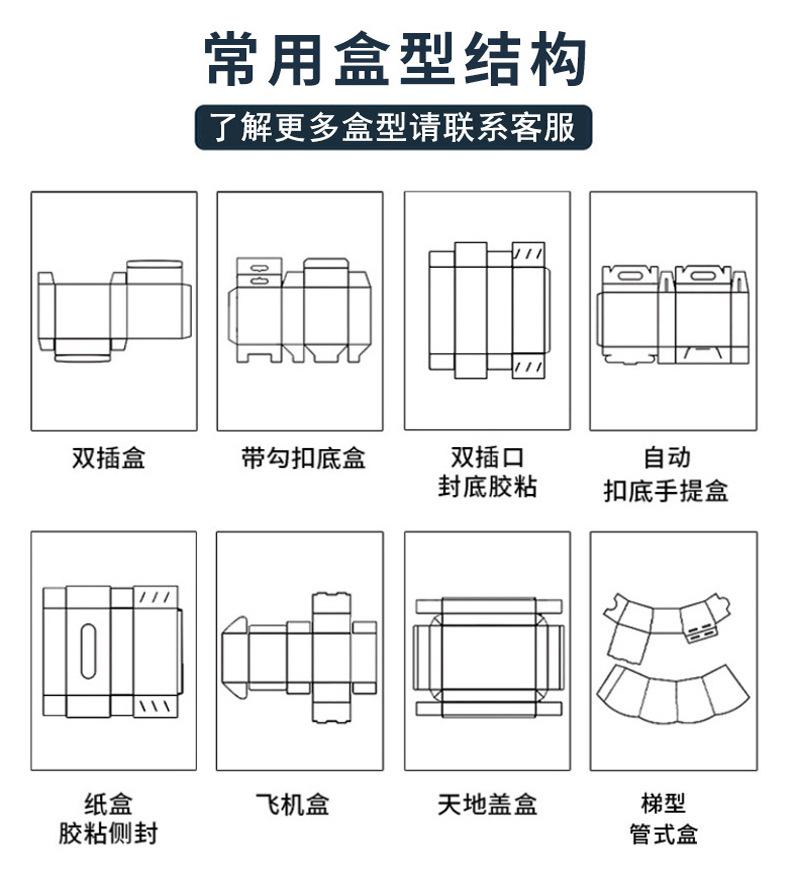 常用盒型结构

了解更多盒型请联系客服

双插盒

带勾扣底盒

双插口
封底胶粘

自动
扣底手提盒

纸盒
胶粘侧封

飞机盒

天地盖盒

梯型
管式盒