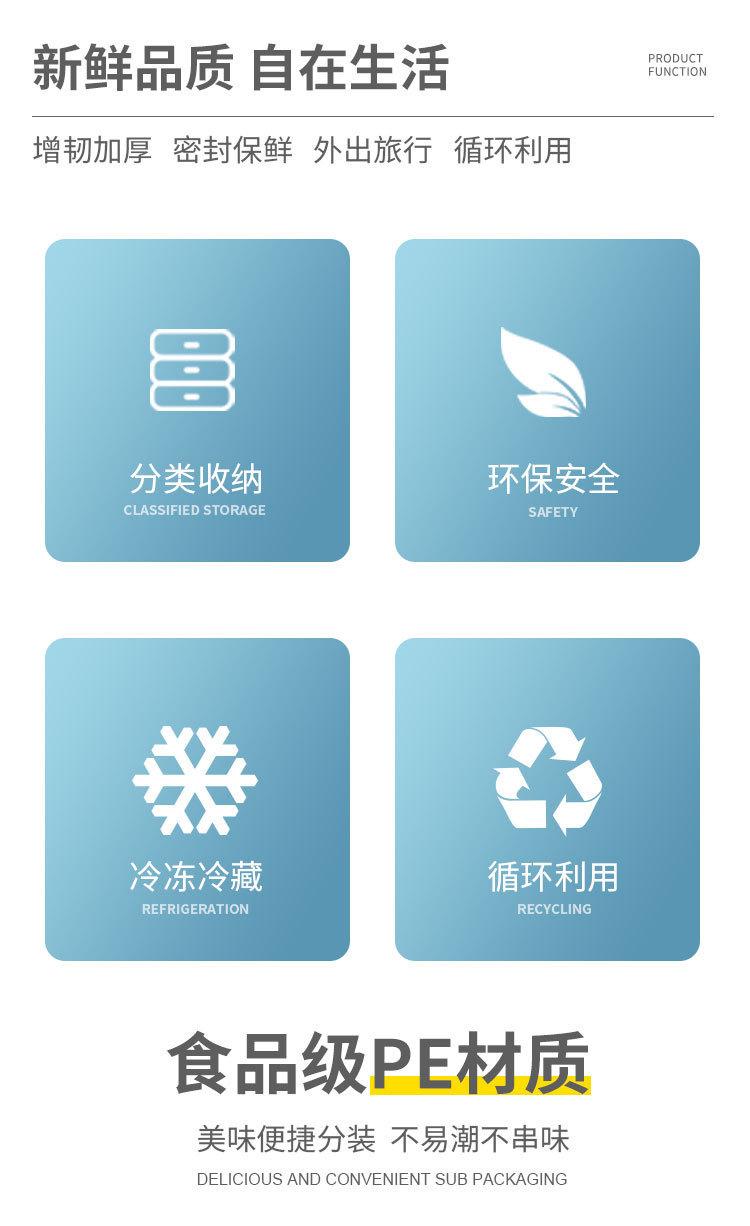 新鲜品质 自在生活

PRODUCT
FUNCTION

增韧加厚 密封保鲜 外出旅行 循环利用

分类收纳
CLASSIFIED STORAGE

环保安全
SAFETY

冷冻冷藏
REFRIGERATION

循环利用
RECYCLING

食品级PE材质

美味便捷分装 不易潮不串味

DELICIOUS AND CONVENIENT SUB PACKAGING